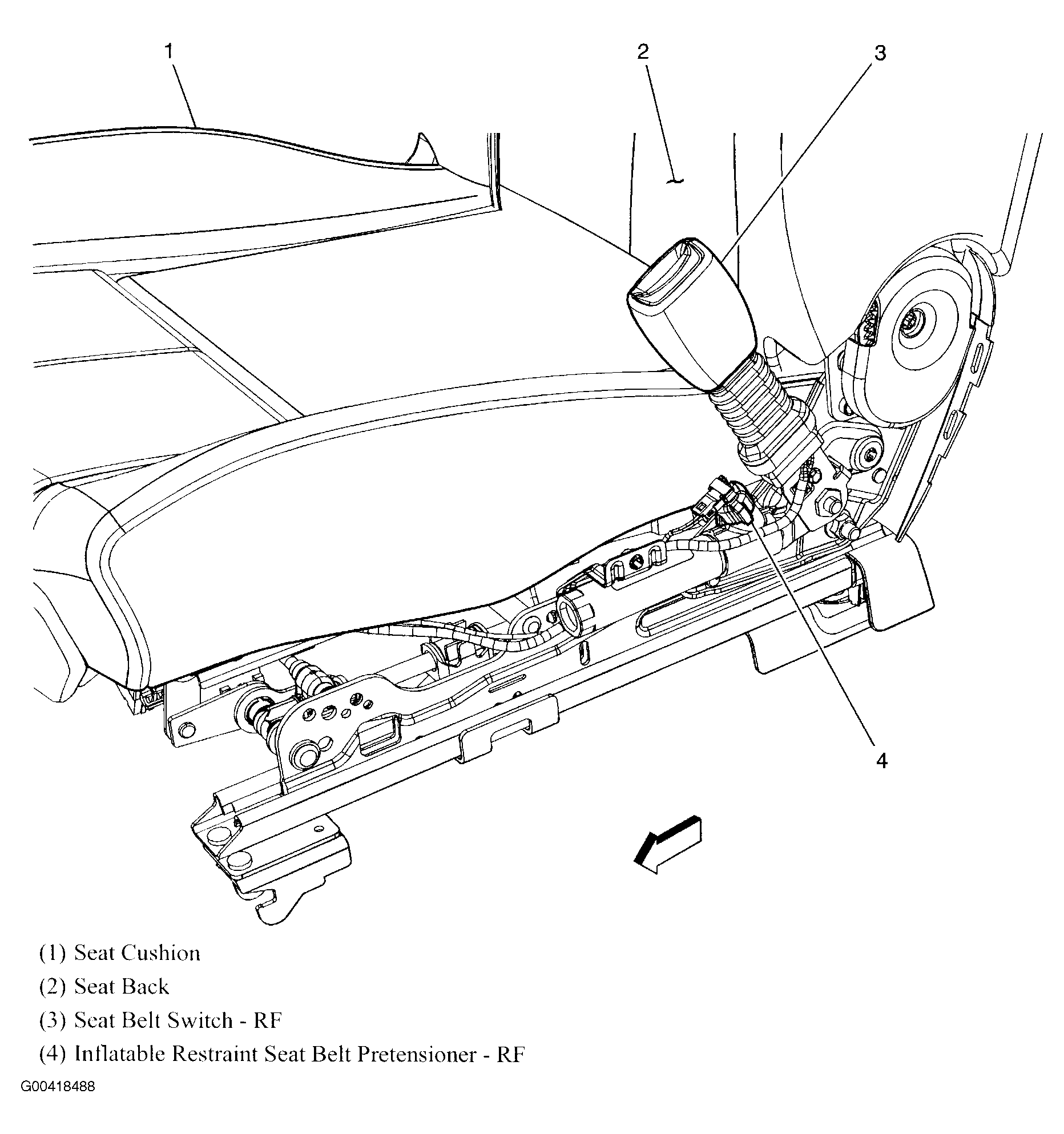 1
2
3
4

(1) Seat Cushion
(2) Seat Back
(3) Seat Belt Switch - RF
(4) Inflatable Restraint Seat Belt Pretensioner - RF

G00418488