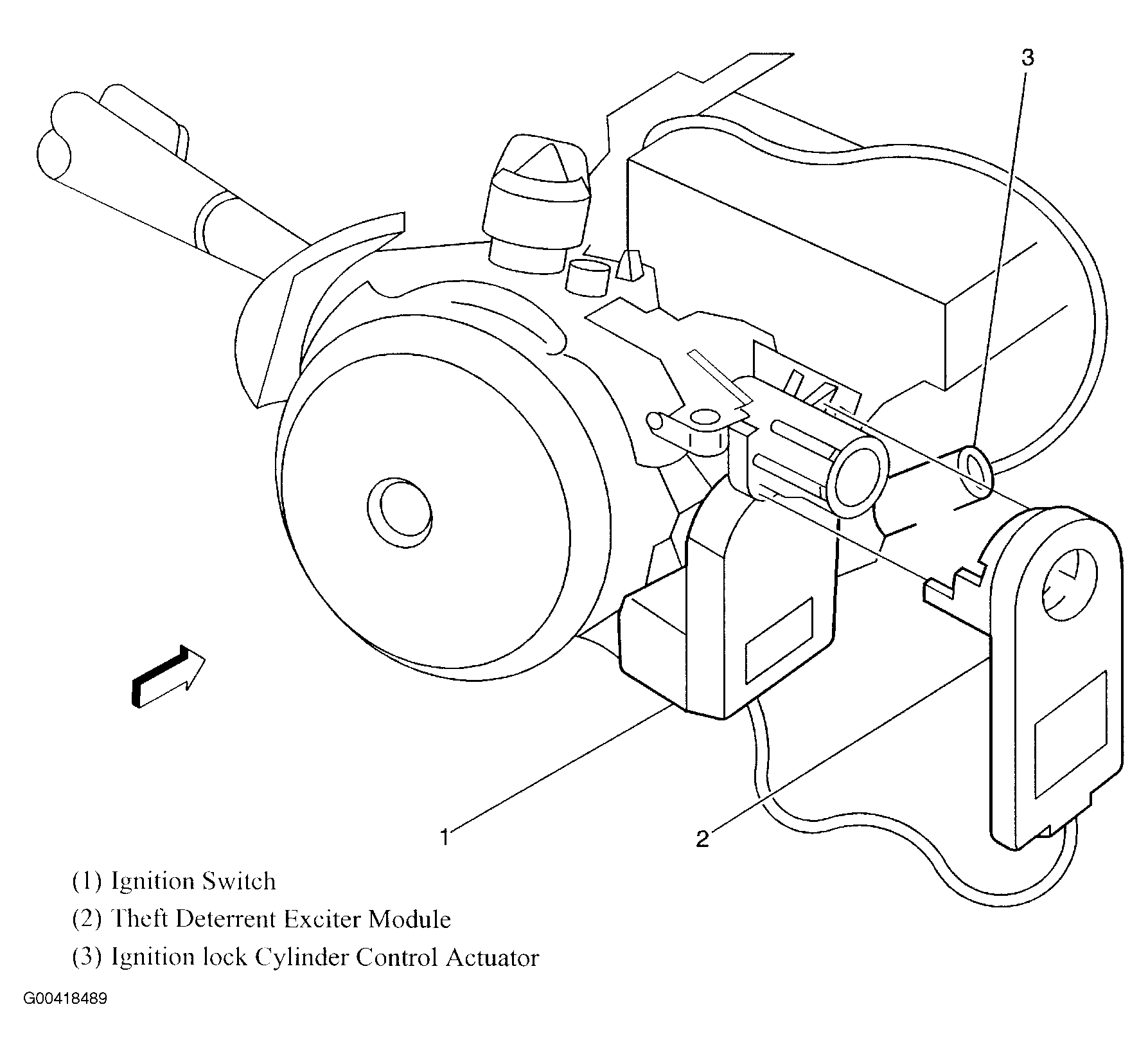 3

1

2

(1) Ignition Switch

(2) Theft Deterrent Exciter Module

(3) Ignition lock Cylinder Control Actuator

G00418489