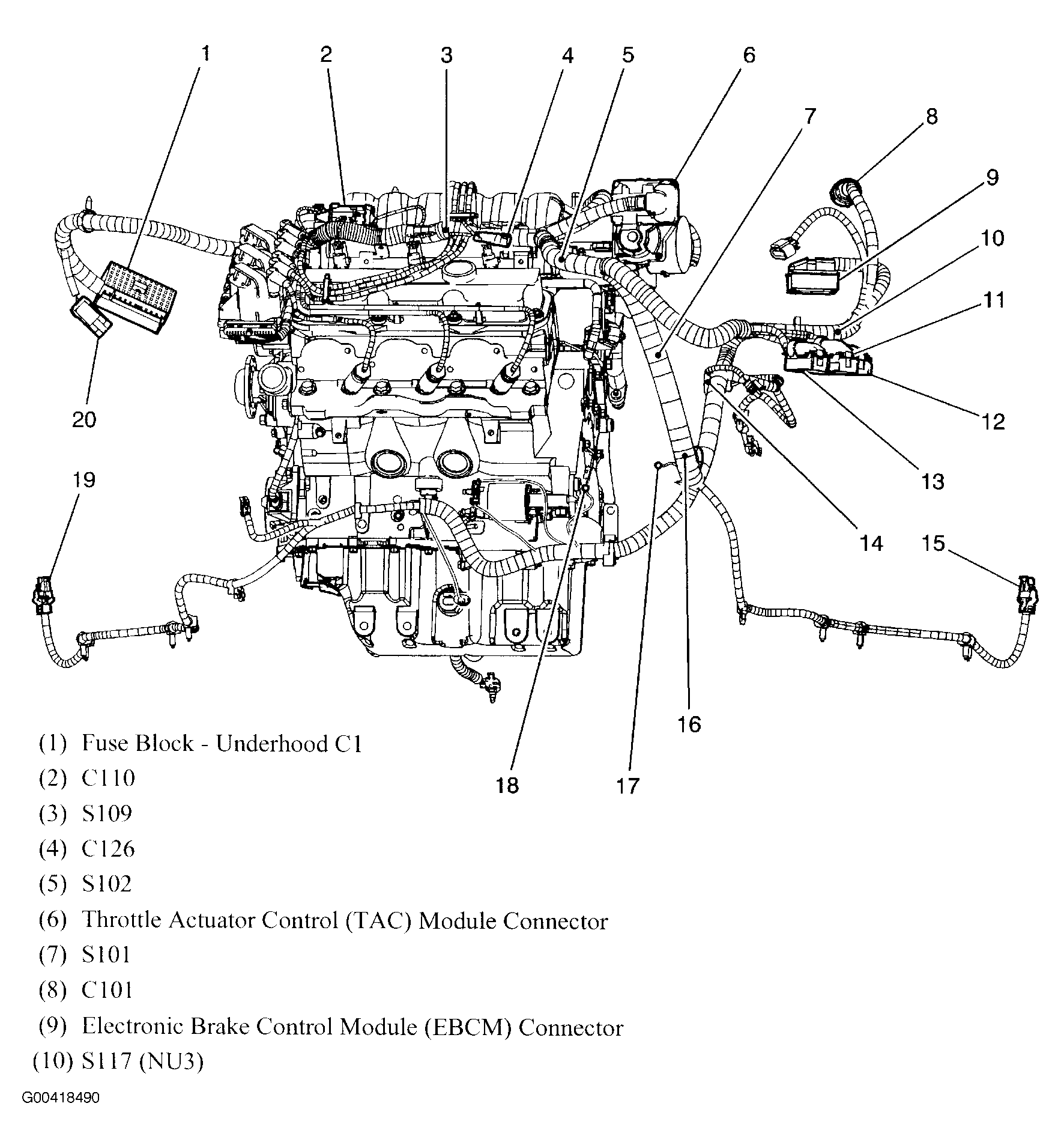 1
2
3
4
5
6
7
8
9
10
11
12
13
14
15
16
17
18
19
20

(1) Fuse Block - Underhood C1
(2) C110
(3) S109
(4) C126
(5) S102
(6) Throttle Actuator Control (TAC) Module Connector
(7) S101
(8) C101
(9) Electronic Brake Control Module (EBCM) Connector
(10) S117 (NU3)

G00418490