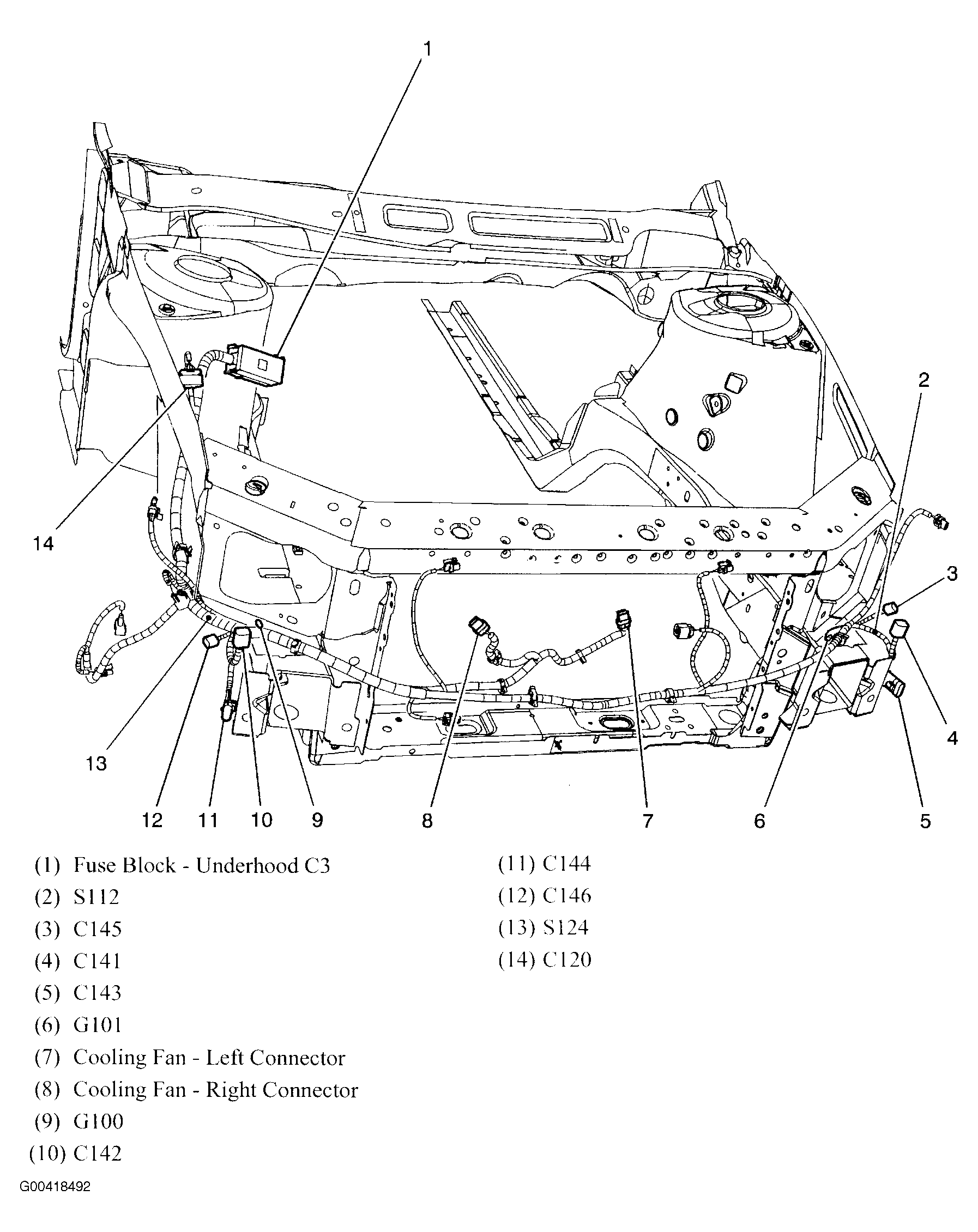 1

2

14

3

4

13

12 11 10 9 8 7 6 5

(1) Fuse Block - Underhood C3
(2) S112
(3) C145
(4) C141
(5) C143
(6) G101
(7) Cooling Fan - Left Connector
(8) Cooling Fan - Right Connector
(9) G100
(10) C142

(11) C144
(12) C146
(13) S124
(14) C120

G00418492