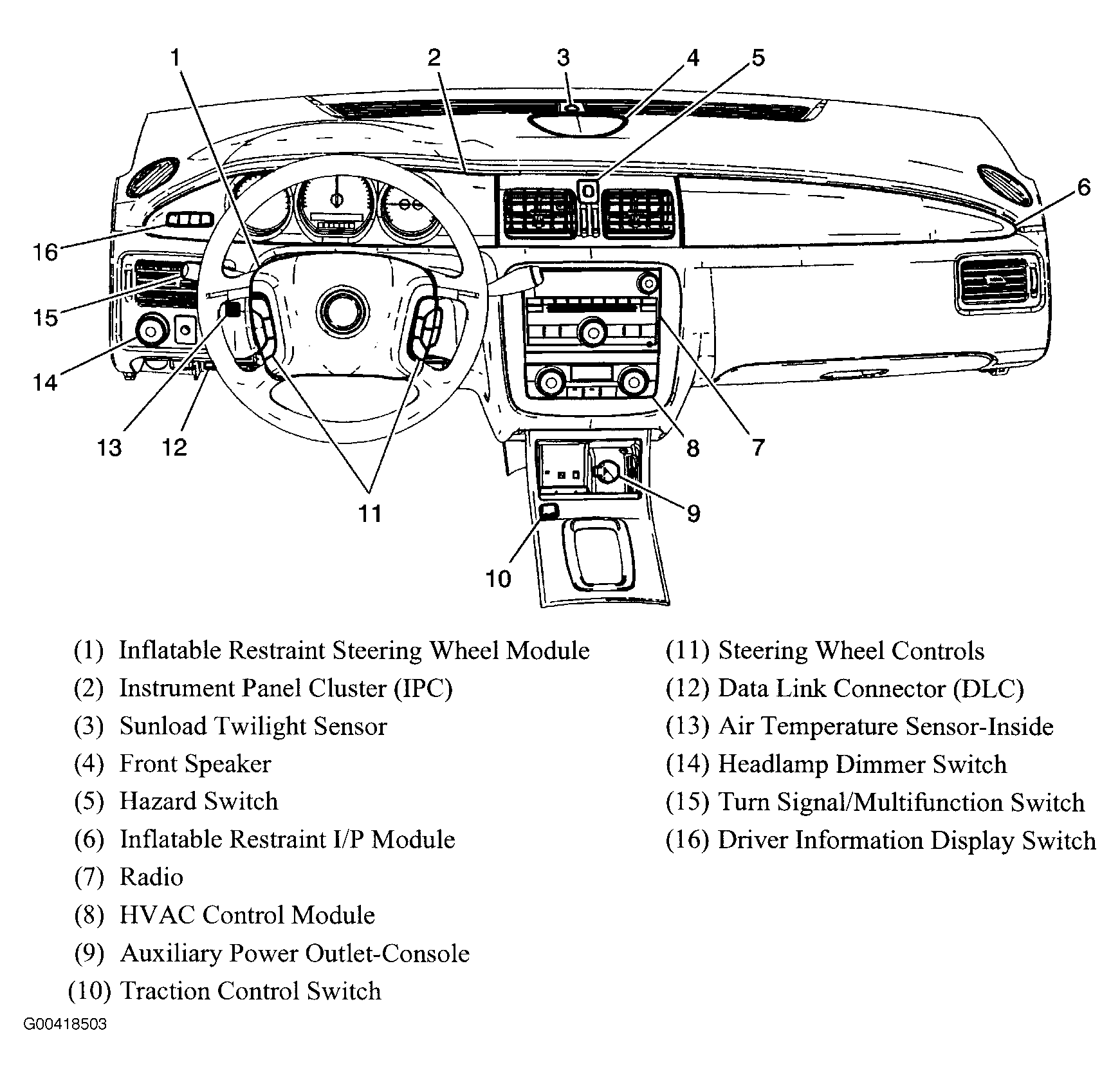 1 2 3 4 5

6

16

15

14

13 12

11

8 7

9

10

(1) Inflatable Restraint Steering Wheel Module
(2) Instrument Panel Cluster (IPC)
(3) Sunload Twilight Sensor
(4) Front Speaker
(5) Hazard Switch
(6) Inflatable Restraint I/P Module
(7) Radio
(8) HVAC Control Module
(9) Auxiliary Power Outlet-Console
(10) Traction Control Switch

(11) Steering Wheel Controls
(12) Data Link Connector (DLC)
(13) Air Temperature Sensor-Inside
(14) Headlamp Dimmer Switch
(15) Turn Signal/Multifunction Switch
(16) Driver Information Display Switch

G00418503