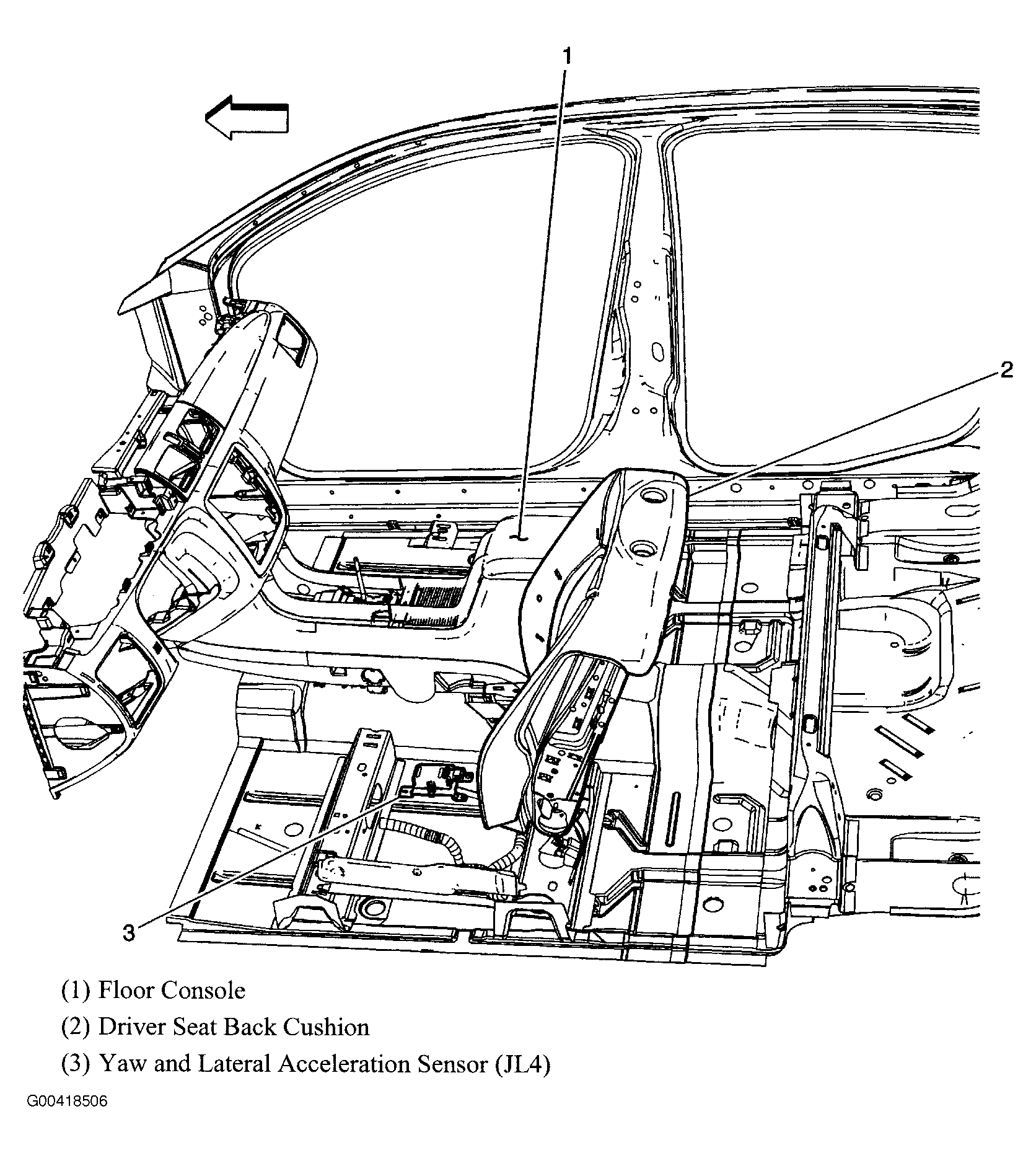 1

2

3

(1) Floor Console

(2) Driver Seat Back Cushion

(3) Yaw and Lateral Acceleration Sensor (JL4)

G00418506