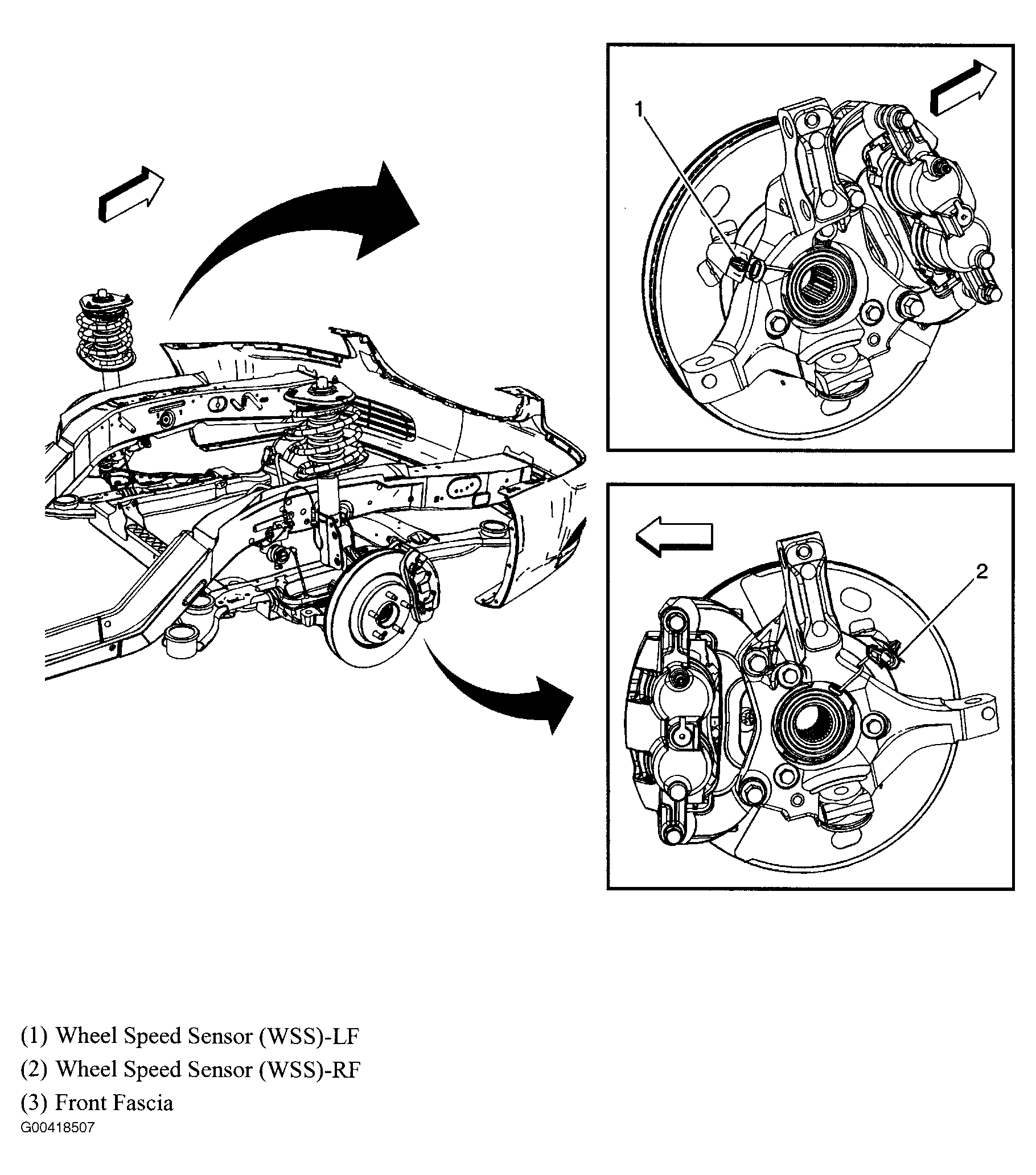 1

2

(1) Wheel Speed Sensor (WSS)-LF

(2) Wheel Speed Sensor (WSS)-RF

(3) Front Fascia

G00418507