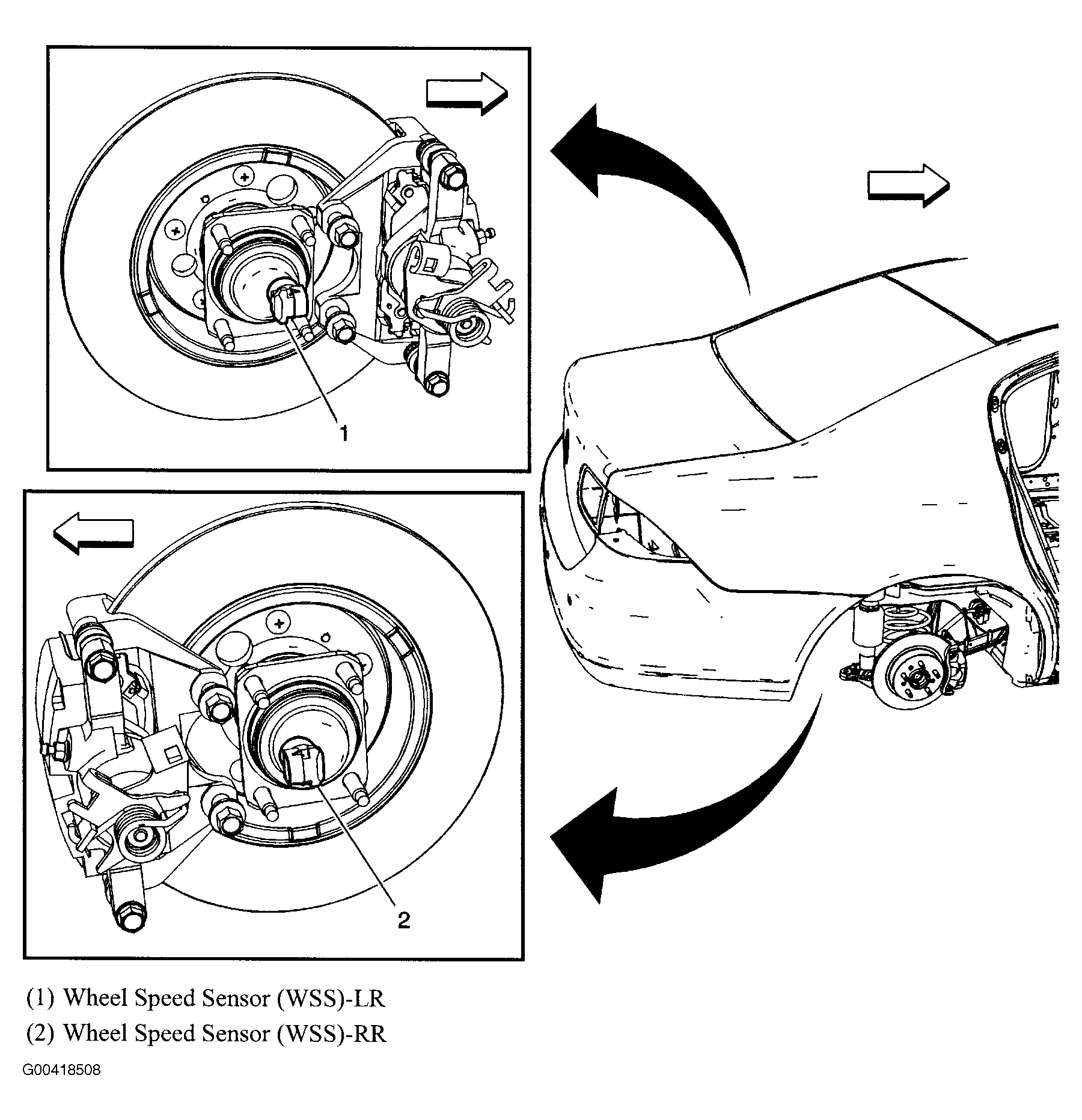 1

2

(1) Wheel Speed Sensor (WSS)-LR

(2) Wheel Speed Sensor (WSS)-RR

G00418508