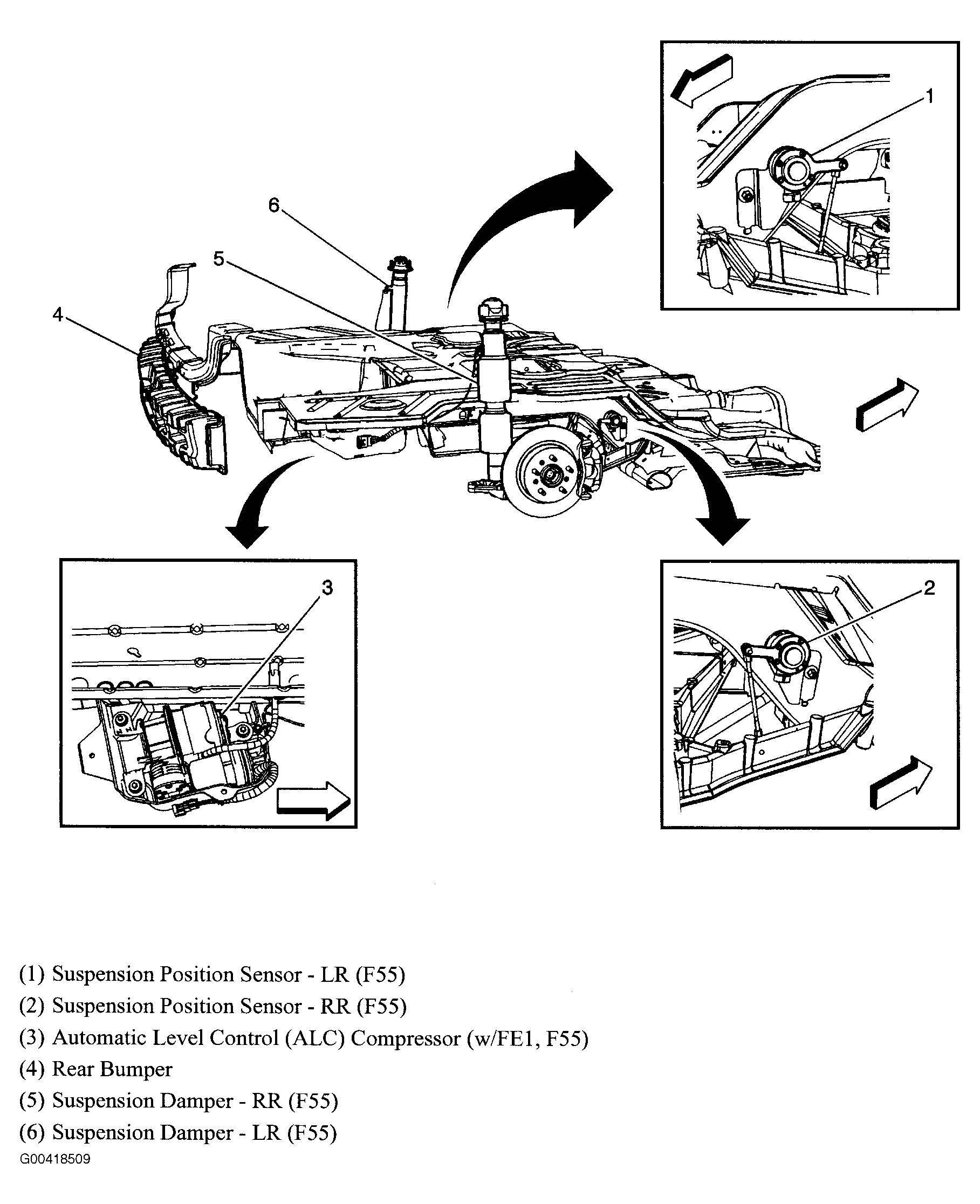 1

6

5

4

3

2

(1) Suspension Position Sensor - LR (F55)

(2) Suspension Position Sensor - RR (F55)

(3) Automatic Level Control (ALC) Compressor (w/FE1, F55)

(4) Rear Bumper

(5) Suspension Damper - RR (F55)

(6) Suspension Damper - LR (F55)

G00418509