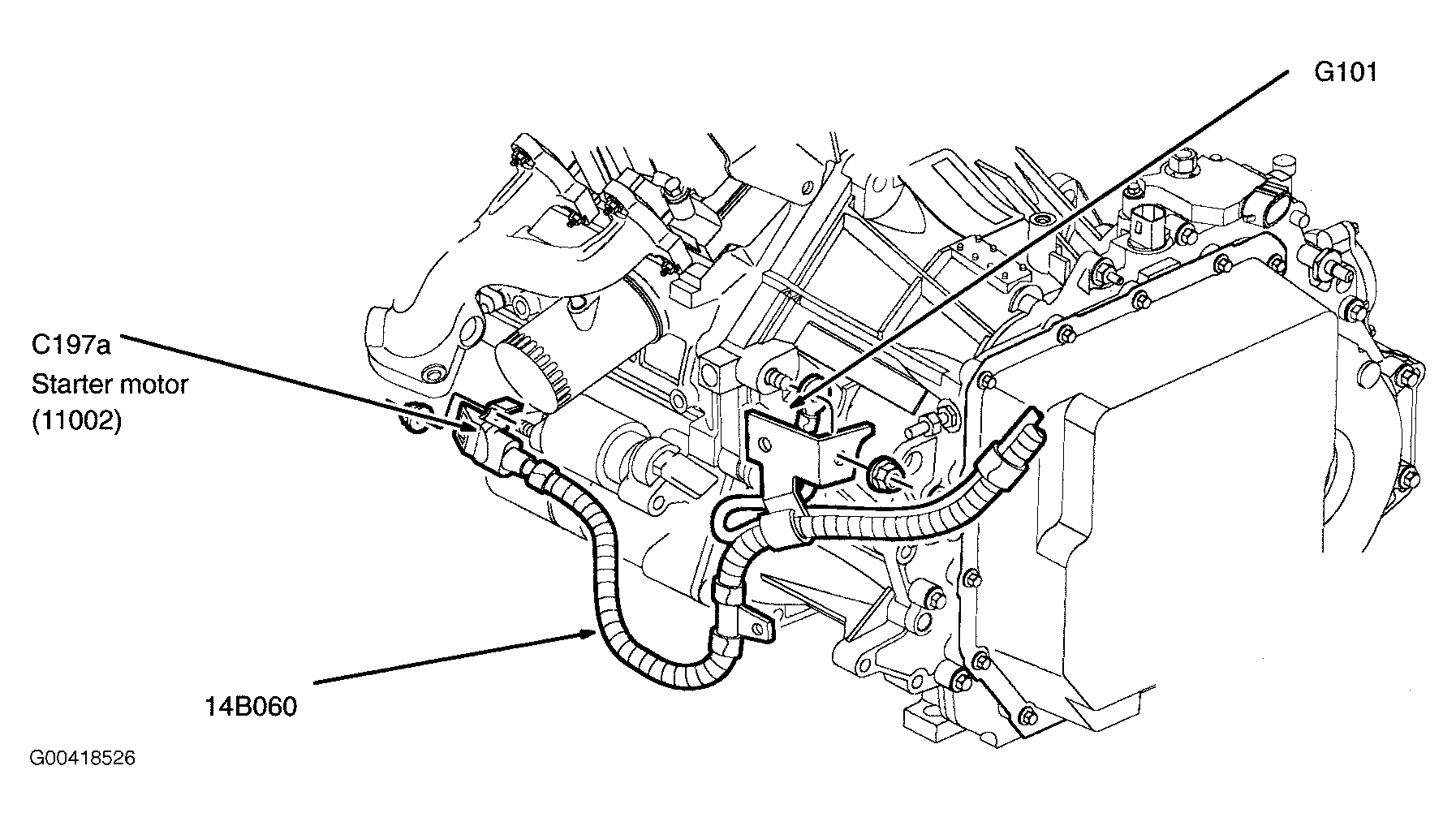 G101

C197a
Starter motor
(11002)

14B060

G00418526