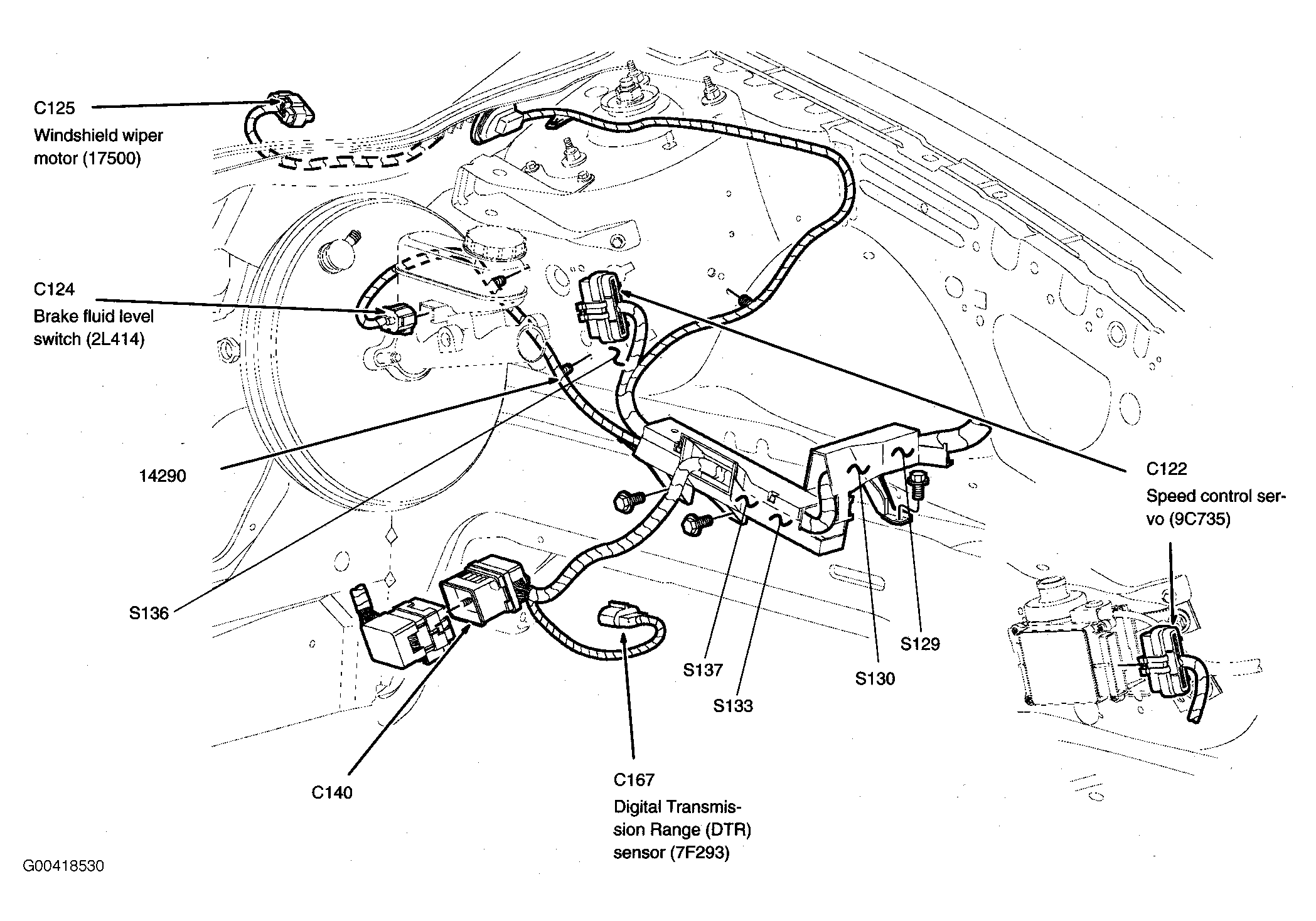 C125
Windshield wiper motor (17500)

C124
Brake fluid level switch (2L414)

14290

S136

C140

C167
Digital Transmission Range (DTR) sensor (7F293)

S137

S133

S130

S129

C122
Speed control servo (9C735)

G00418530