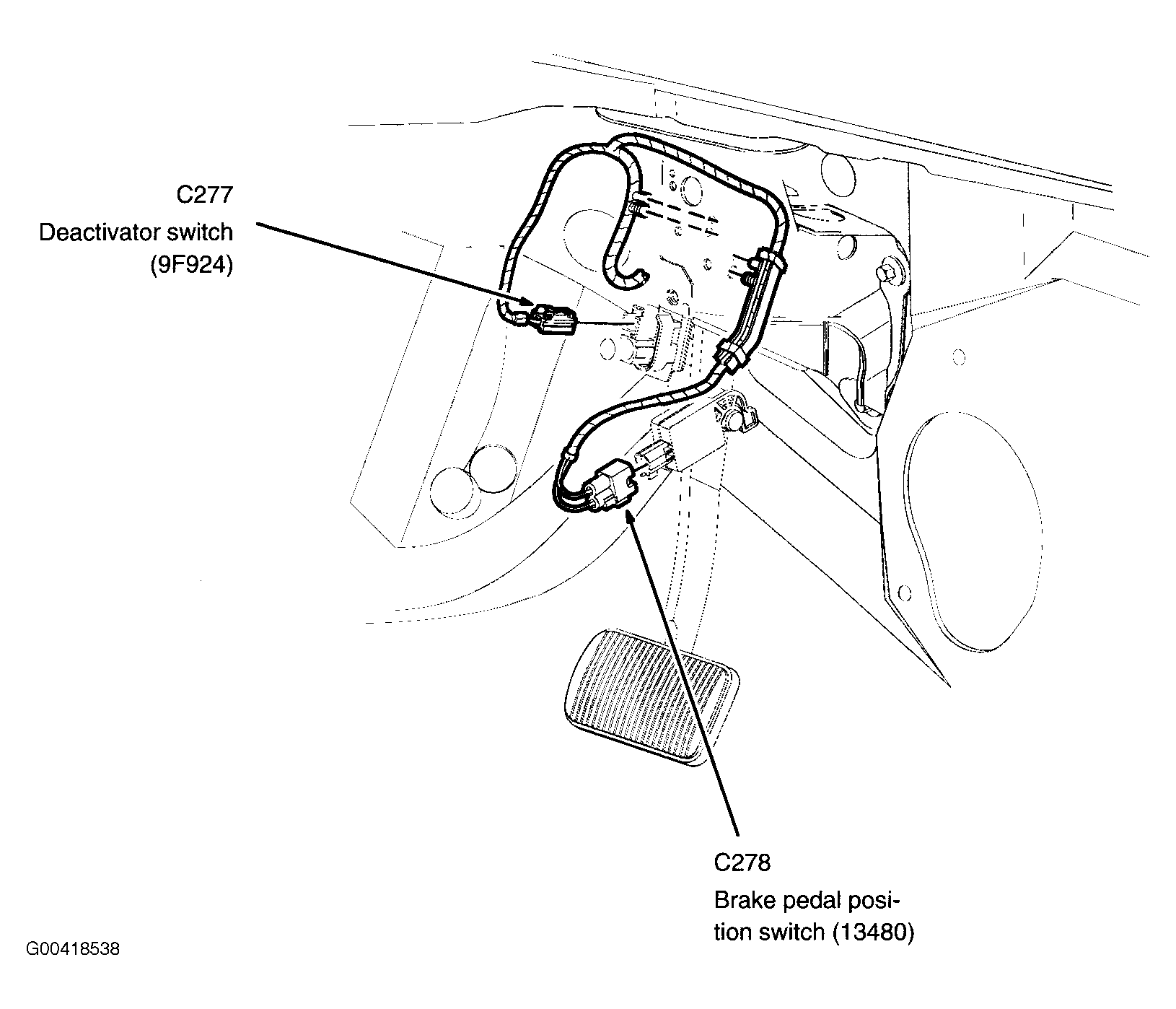 C277
Deactivator switch
(9F924)

C278
Brake pedal position switch (13480)

G00418538