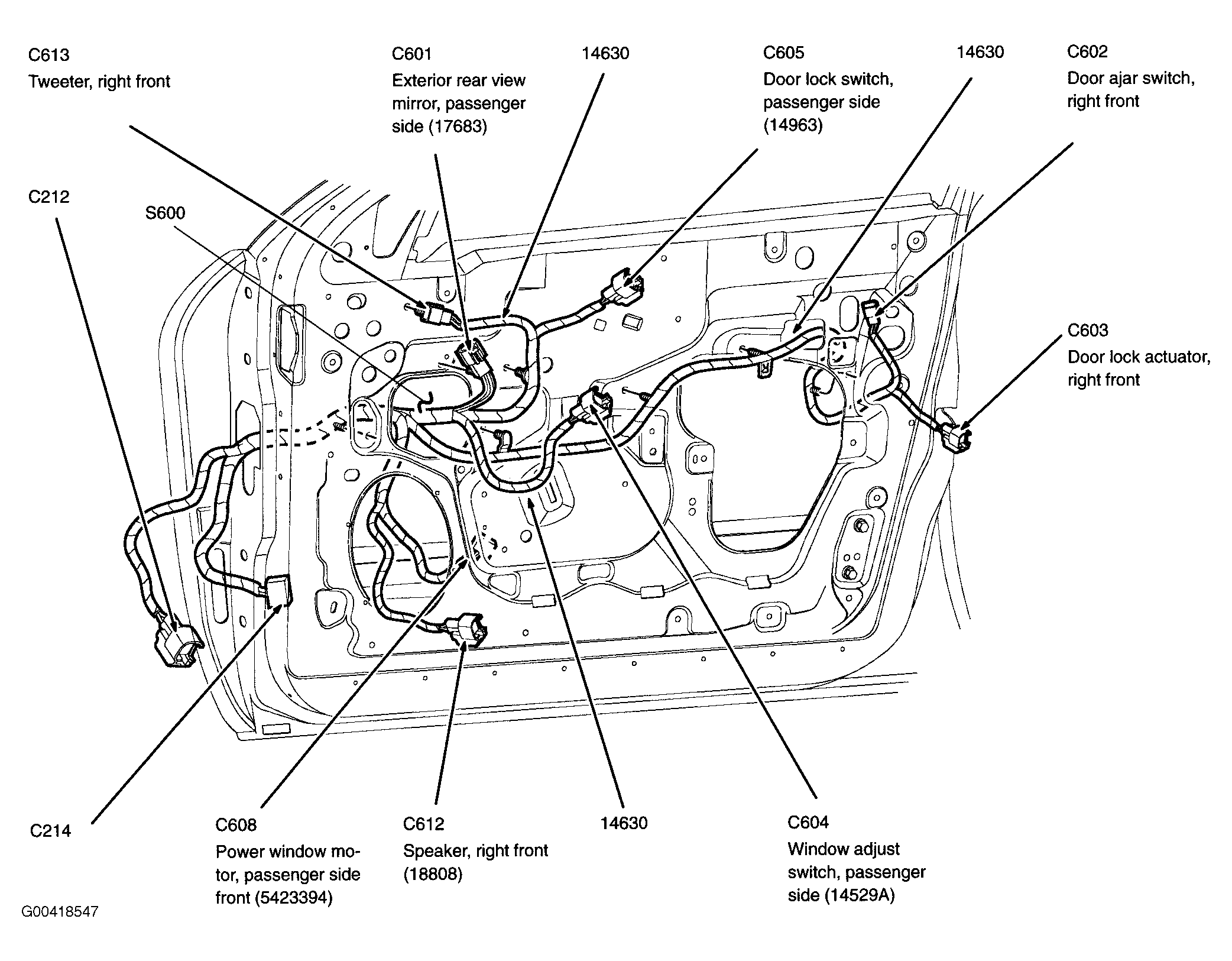 C613
Tweeter, right front

C601
Exterior rear view mirror, passenger side (17683)

14630

C605
Door lock switch, passenger side (14963)

14630

C602
Door ajar switch, right front

C212

S600

C603
Door lock actuator, right front

C214

C608
Power window motor, passenger side front (5423394)

C612
Speaker, right front (18808)

14630

C604
Window adjust switch, passenger side (14529A)

G00418547