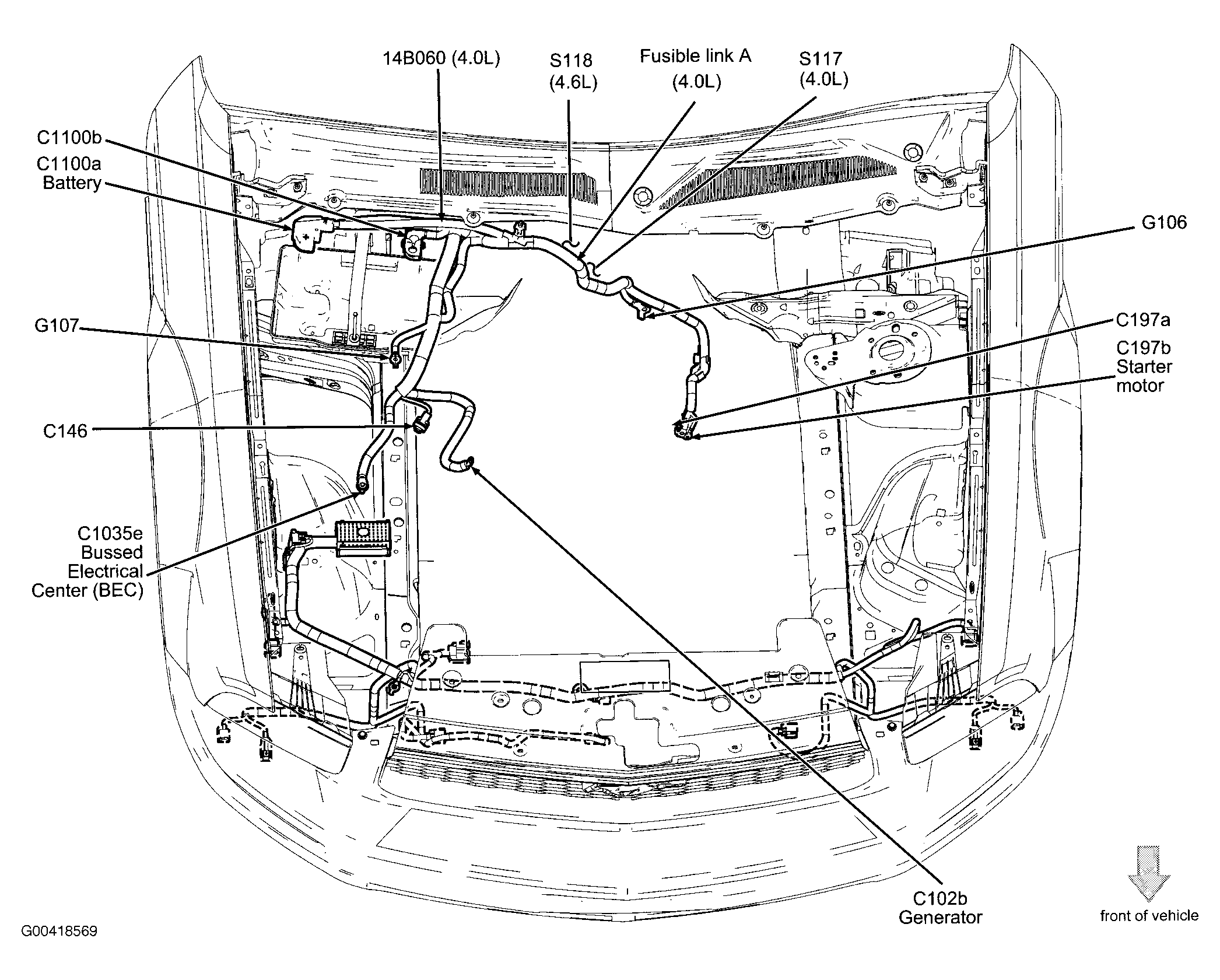 14B060 (4.0L)

S118
(4.6L)

Fusible link A
(4.0L)

S117
(4.0L)

C1100b

C1100a
Battery

G106

G107

C197a

C197b
Starter
motor

C146

C1035e
Bussed
Electrical
Center (BEC)

C102b
Generator

front of vehicle

G00418569