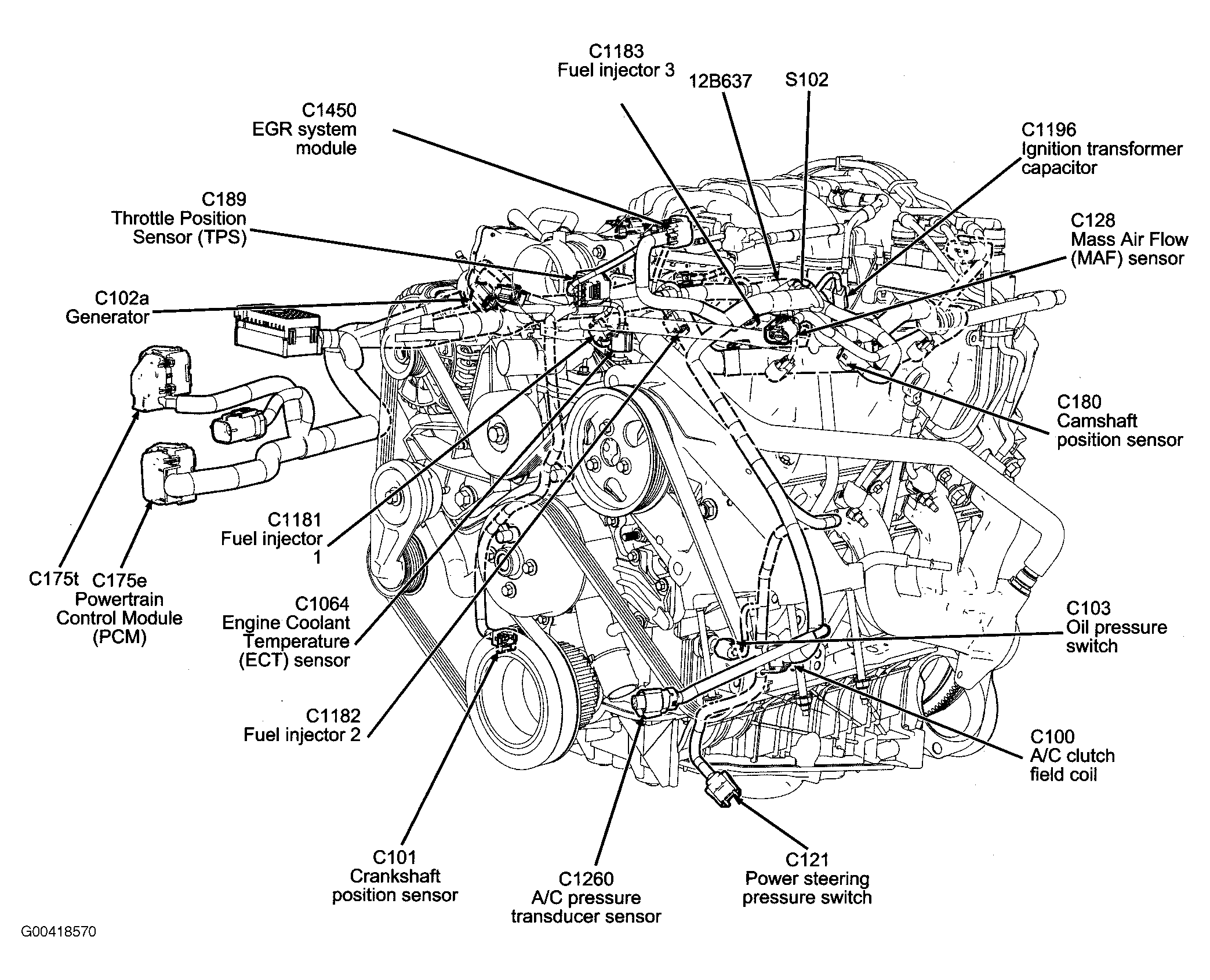 C1183
Fuel injector 3

12B637

S102

C1450
EGR system
module

C1196
Ignition transformer
capacitor

C189
Throttle Position
Sensor (TPS)

C128
Mass Air Flow
(MAF) sensor

C102a
Generator

C180
Camshaft
position sensor

C1181
Fuel injector
1

C175t

C175e
Powertrain
Control Module
(PCM)

C1064
Engine Coolant
Temperature
(ECT) sensor

C103
Oil pressure
switch

C1182
Fuel injector 2

C100
A/C clutch
field coil

C101
Crankshaft
position sensor

C1260
A/C pressure
transducer sensor

C121
Power steering
pressure switch

G00418570