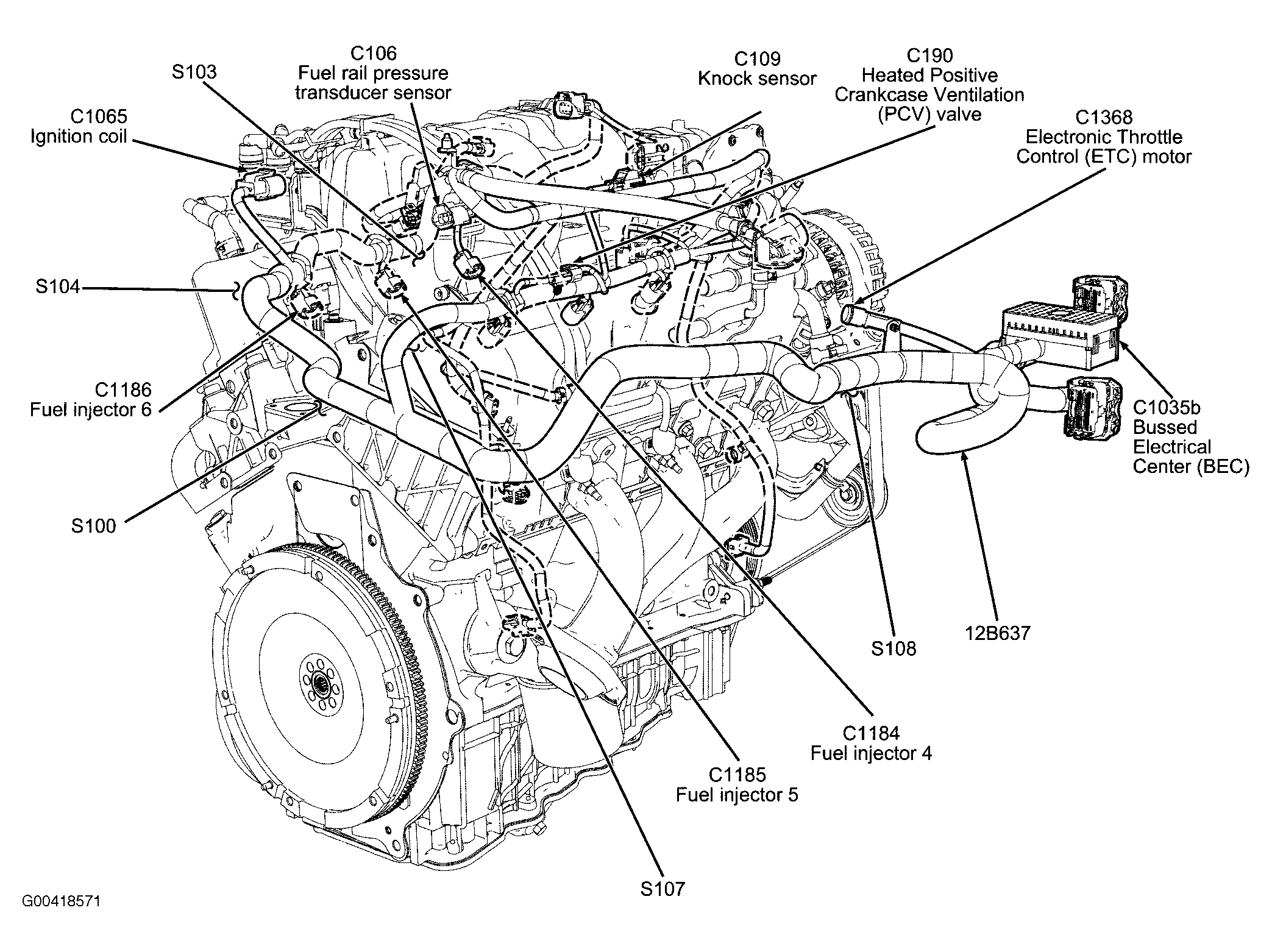 S103

C106
Fuel rail pressure
transducer sensor

C109
Knock sensor

C190
Heated Positive
Crankcase Ventilation
(PCV) valve

C1065
Ignition coil

C1368
Electronic Throttle
Control (ETC) motor

S104

C1186
Fuel injector 6

C1035b
Bussed
Electrical
Center (BEC)

S100

S108

12B637

C1184
Fuel injector 4

C1185
Fuel injector 5

S107

G00418571