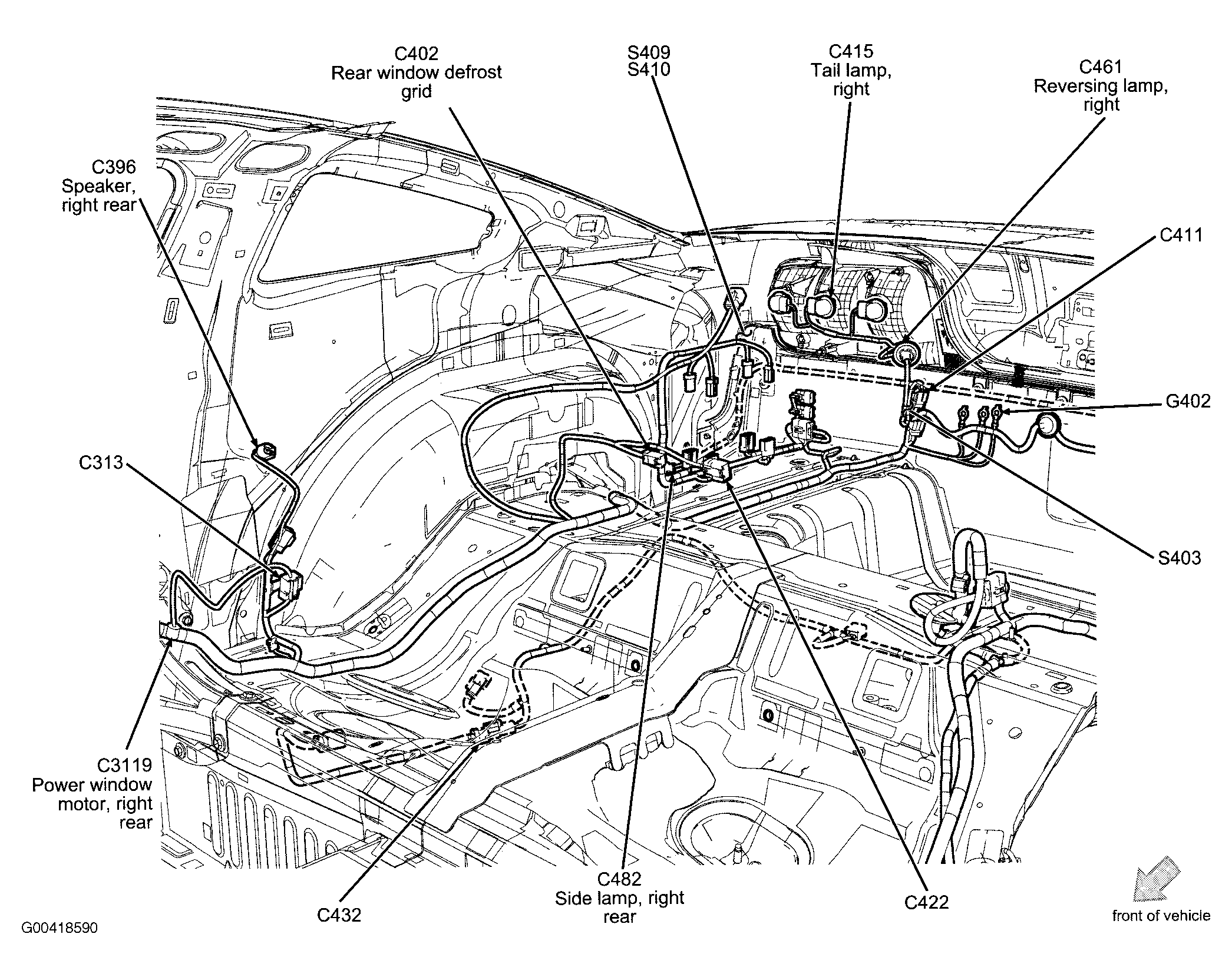 C402
Rear window defrost grid

S409
S410

C415
Tail lamp, right

C461
Reversing lamp, right

C396
Speaker, right rear

C411

G402

C313

S403

C3119
Power window motor, right rear

C432

C482
Side lamp, right rear

C422

front of vehicle

G00418590