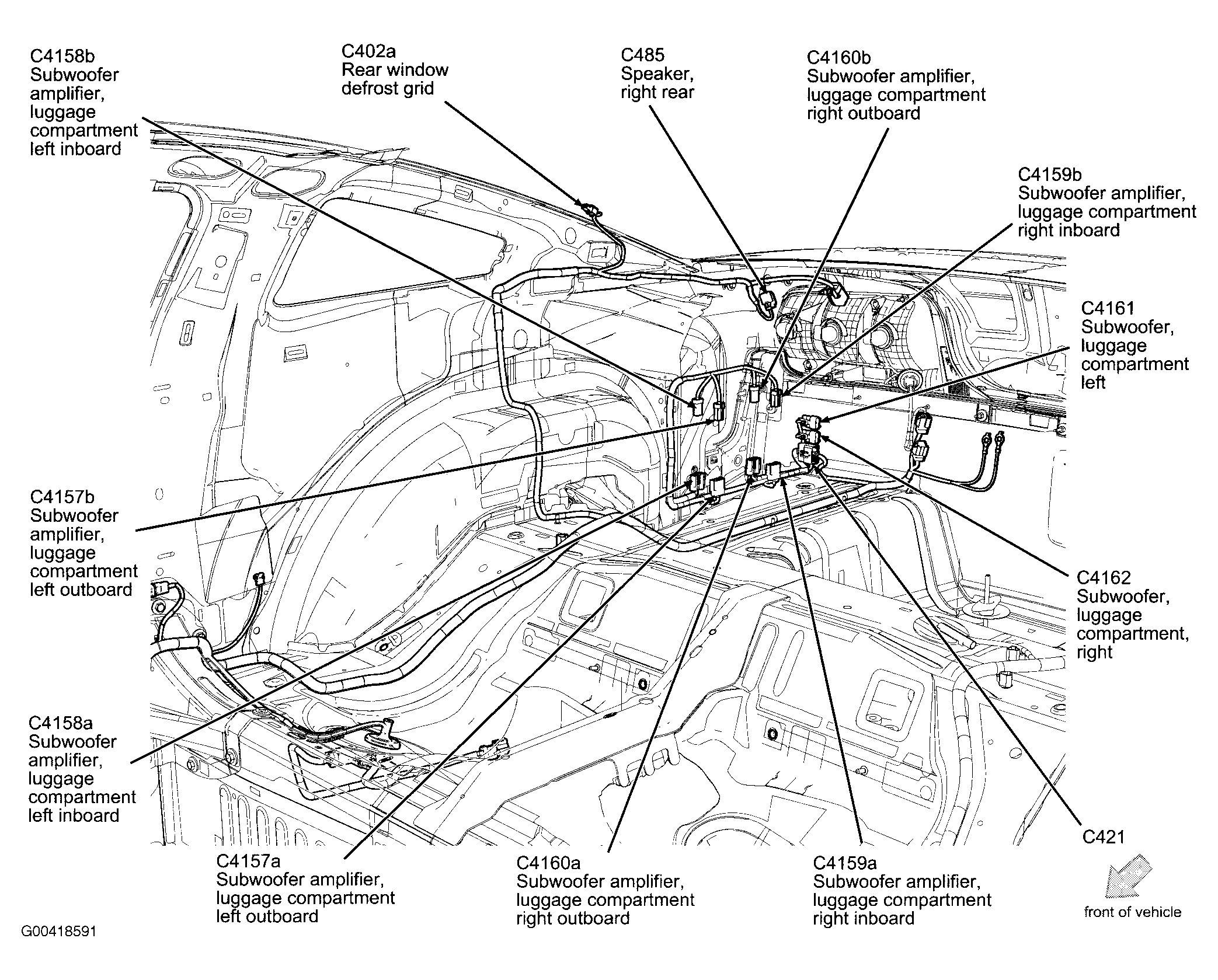 C4158b
Subwoofer amplifier, luggage compartment left inboard

C402a
Rear window defrost grid

C485
Speaker, right rear

C4160b
Subwoofer amplifier, luggage compartment right outboard

C4159b
Subwoofer amplifier, luggage compartment right inboard

C4161
Subwoofer, luggage compartment left

C4157b
Subwoofer amplifier, luggage compartment left outboard

C4162
Subwoofer, luggage compartment, right

C4158a
Subwoofer amplifier, luggage compartment left inboard

C421

C4157a
Subwoofer amplifier, luggage compartment left outboard

C4160a
Subwoofer amplifier, luggage compartment right outboard

C4159a
Subwoofer amplifier, luggage compartment right inboard

front of vehicle

G00418591