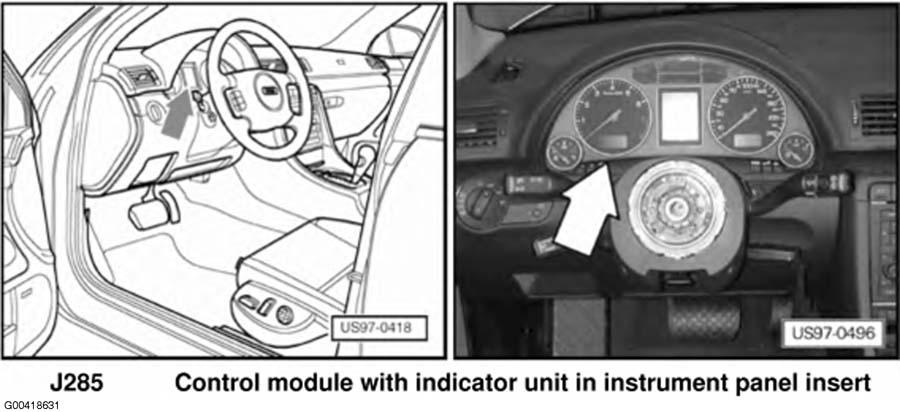 US97-0418

US97-0496

J285 Control module with indicator unit in instrument panel insert

G00418631