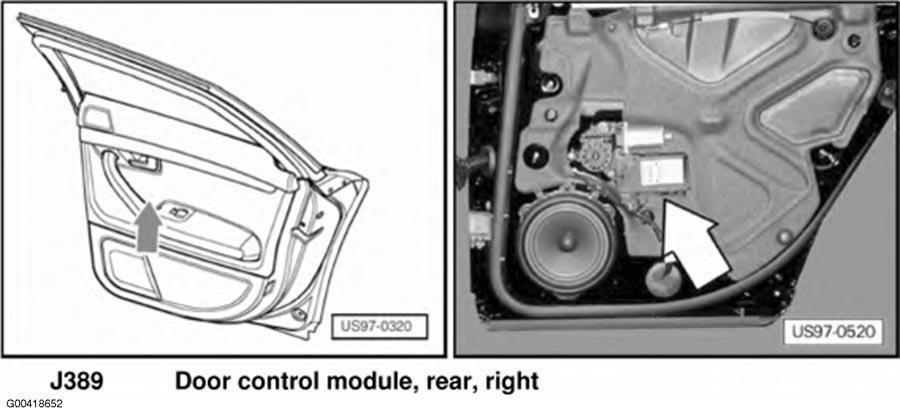 US97-0320

US97-0520

J389 Door control module, rear, right

G00418652