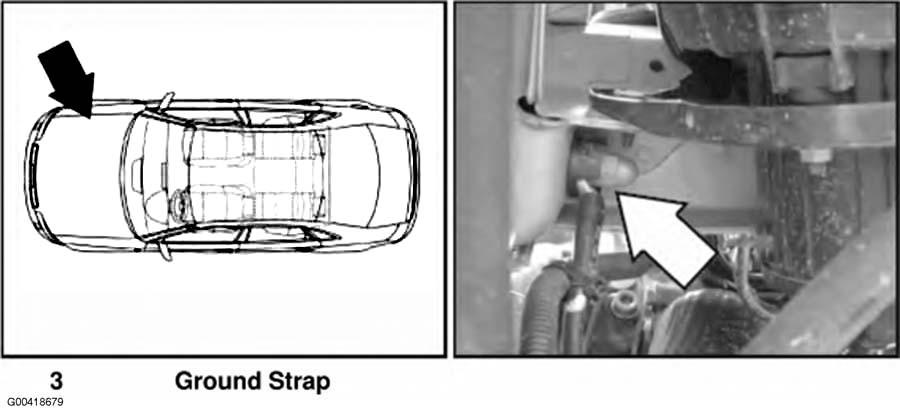 3 Ground Strap

G00418679