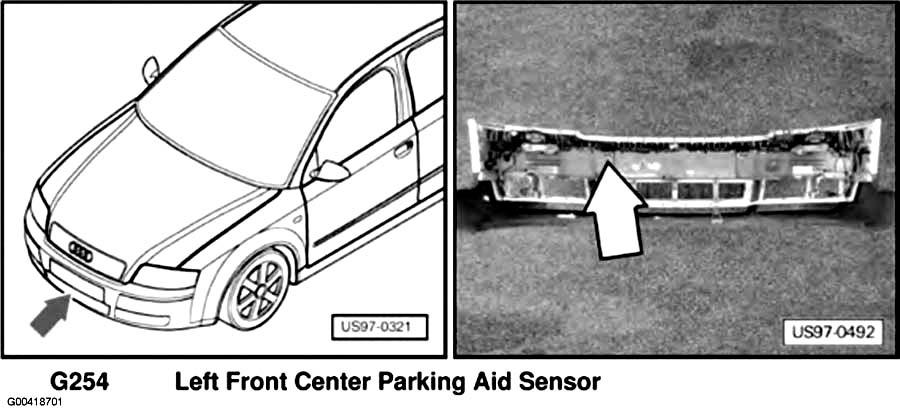 US97-0321

US97-0492

G254 Left Front Center Parking Aid Sensor

G00418701