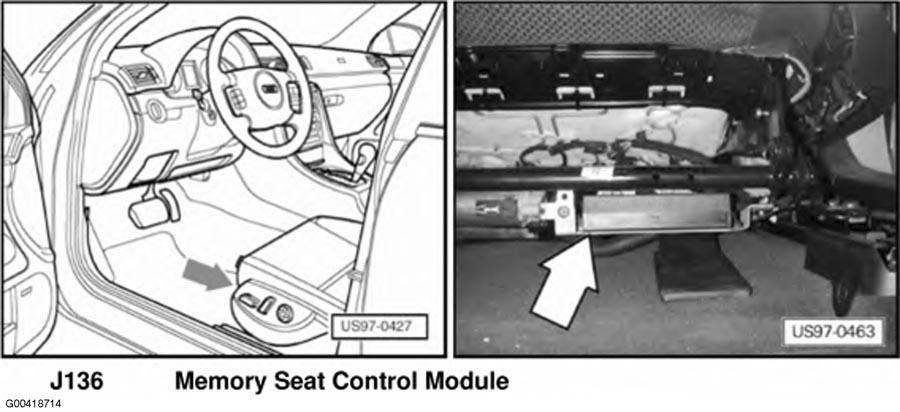 US97-0427

US97-0463

J136 Memory Seat Control Module

G00418714