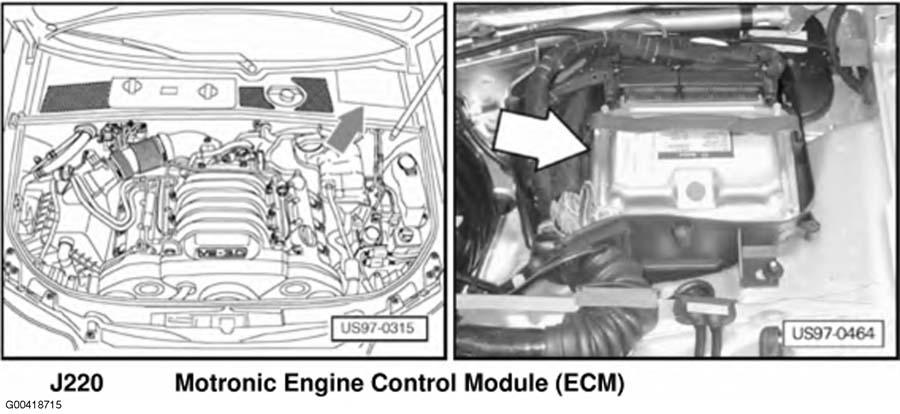 US97-0315

US97-0464

J220 Motronic Engine Control Module (ECM)

G00418715