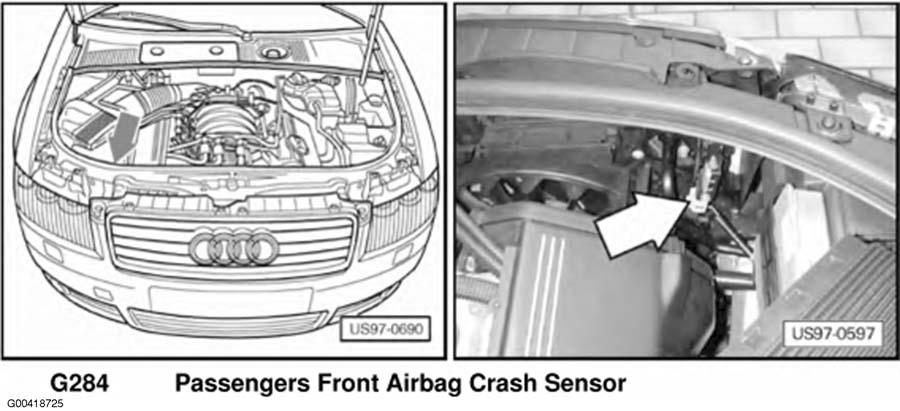 US97-0690

US97-0597

G284 Passengers Front Airbag Crash Sensor

G00418725