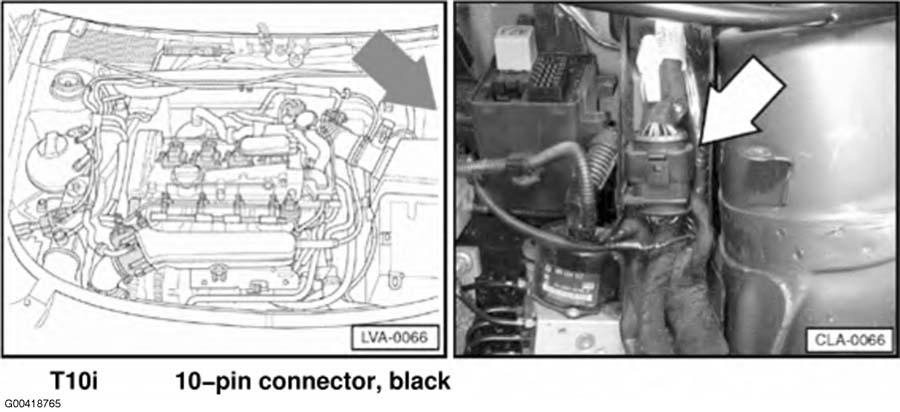 LVA-0066

CLA-0066

T10i 10–pin connector, black

G00418765