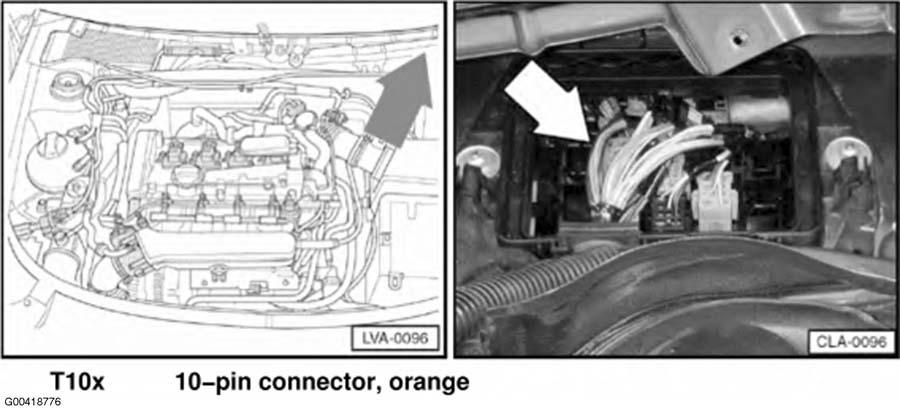 LVA-0096

CLA-0096

T10x 10–pin connector, orange

G00418776