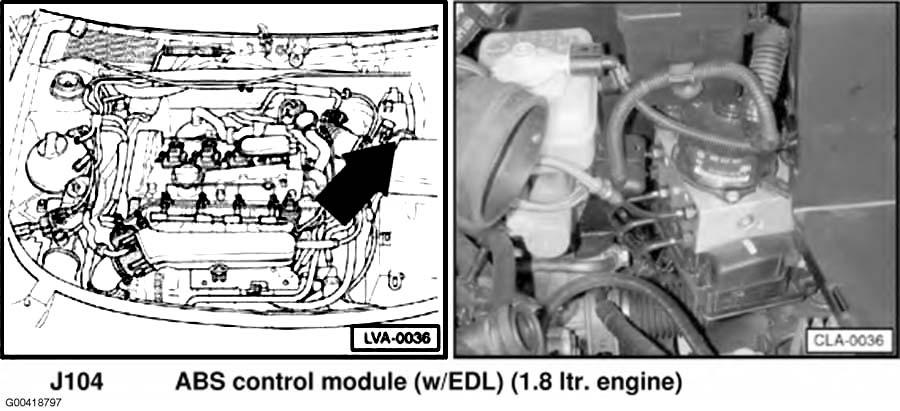 LVA-0036

CLA-0036

J104 ABS control module (w/EDL) (1.8 ltr. engine)

G00418797