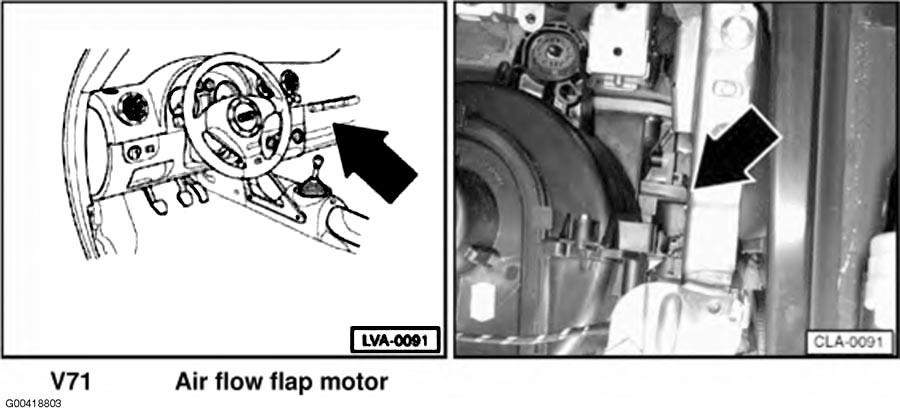 LVA-0091

CLA-0091

V71 Air flow flap motor

G00418803