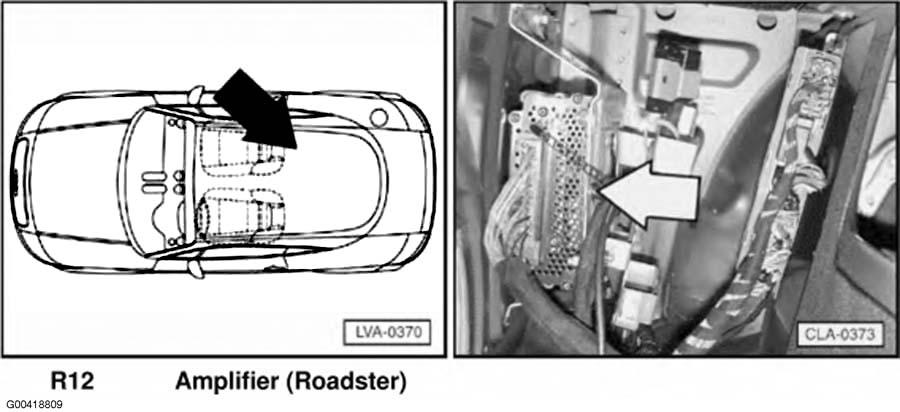 LVA-0370

CLA-0373

R12 Amplifier (Roadster)

G00418809