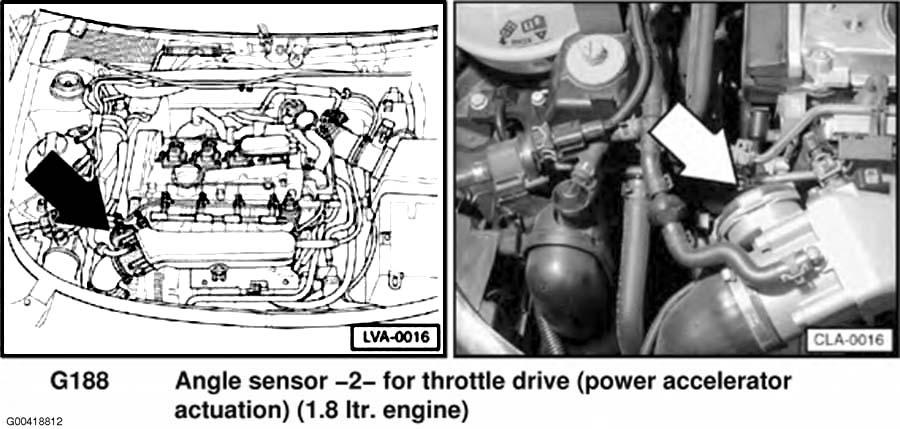 LVA-0016

CLA-0016

G188 Angle sensor –2– for throttle drive (power accelerator actuation) (1.8 ltr. engine)

G00418812