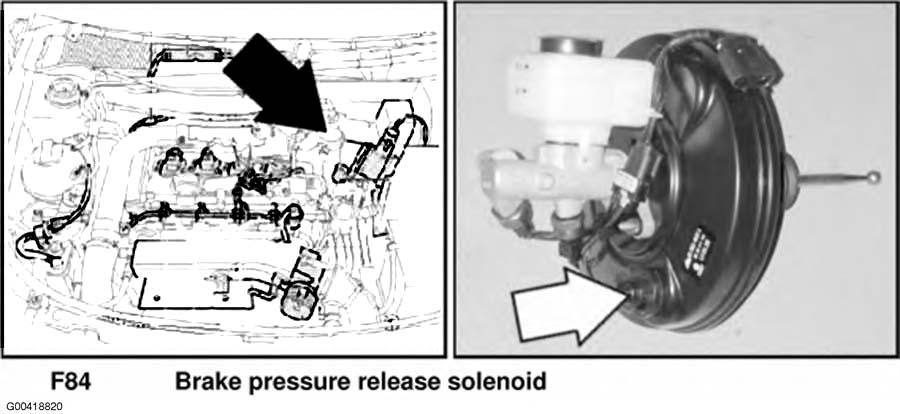 F84 Brake pressure release solenoid

G00418820