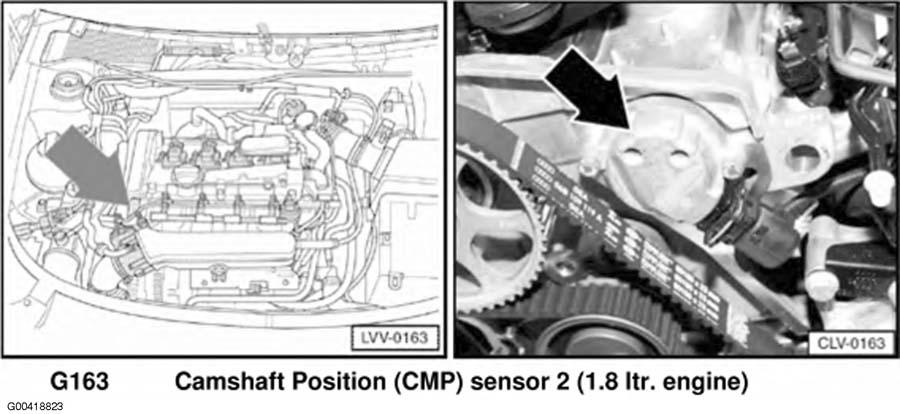 LVV-0163

CLV-0163

G163 Camshaft Position (CMP) sensor 2 (1.8 ltr. engine)

G00418823