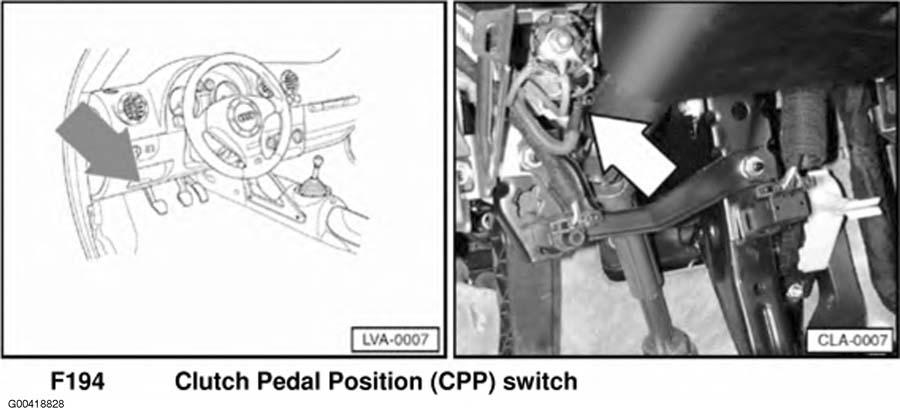 LVA-0007

CLA-0007

F194 Clutch Pedal Position (CPP) switch

G00418828