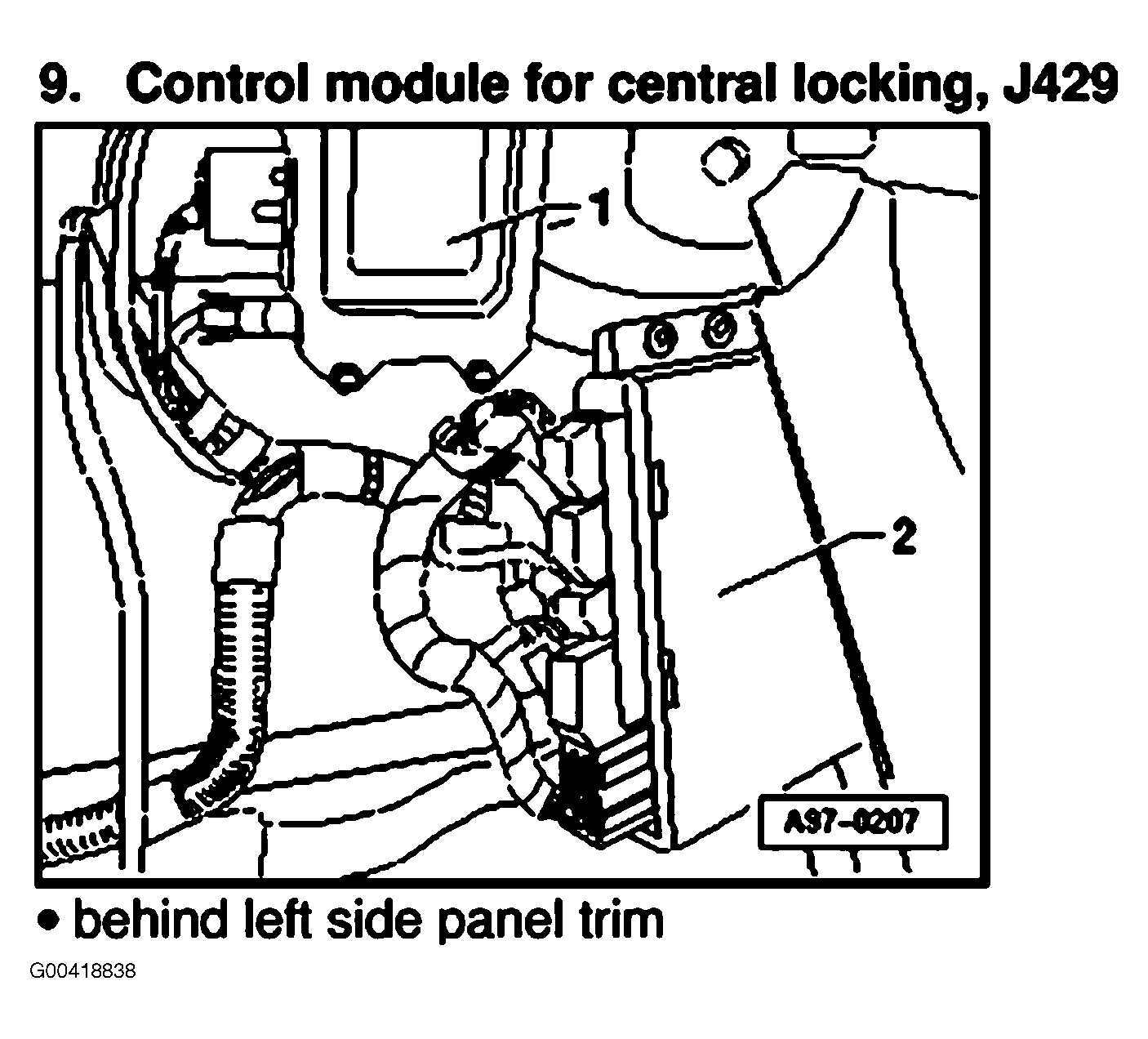 9. Control module for central locking, J429

1

2

A97-0207

• behind left side panel trim

G00418838