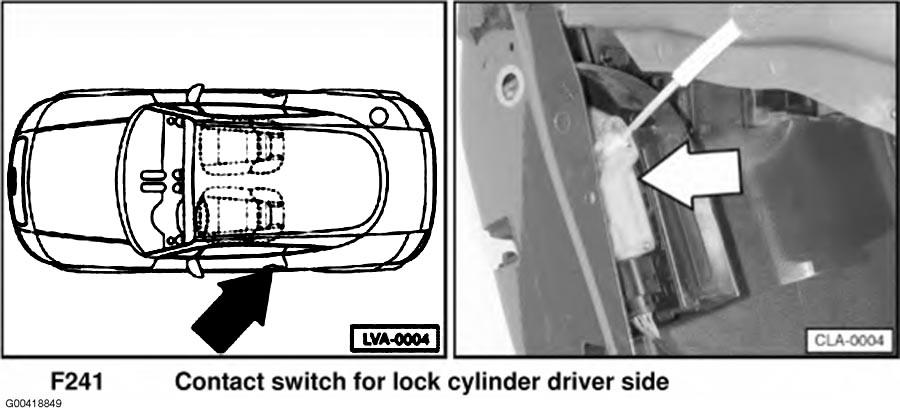 LVA-0004

CLA-0004

F241 Contact switch for lock cylinder driver side

G00418849