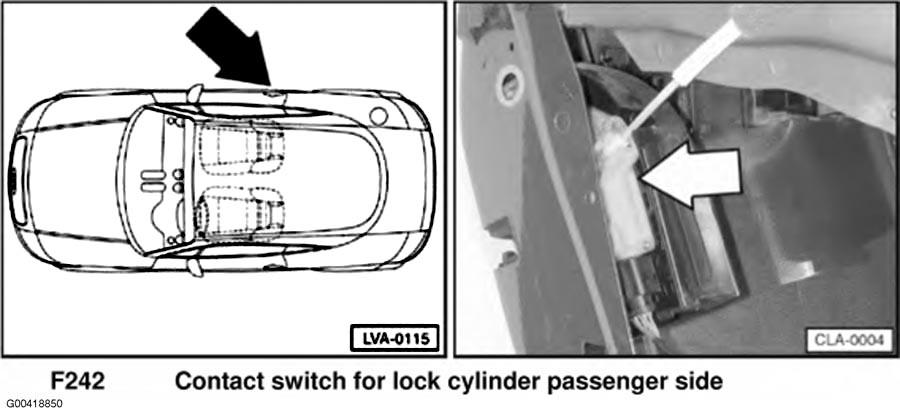 LVA-0115

CLA-0004

F242 Contact switch for lock cylinder passenger side

G00418850