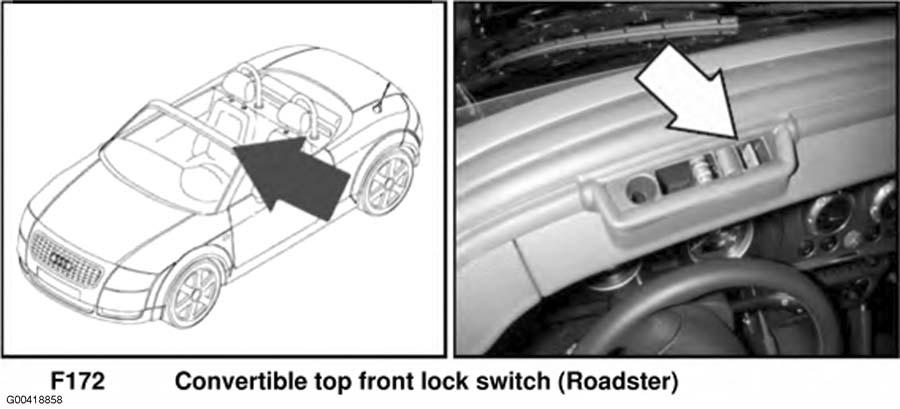 F172 Convertible top front lock switch (Roadster)
G00418858