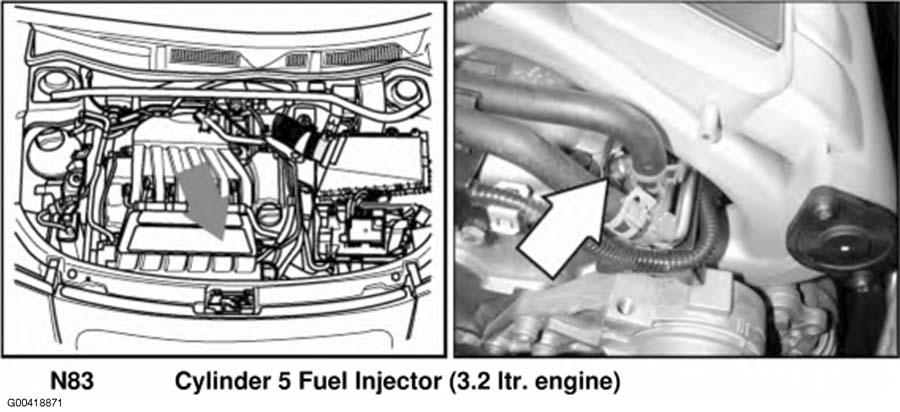 N83 Cylinder 5 Fuel Injector (3.2 ltr. engine)

G00418871