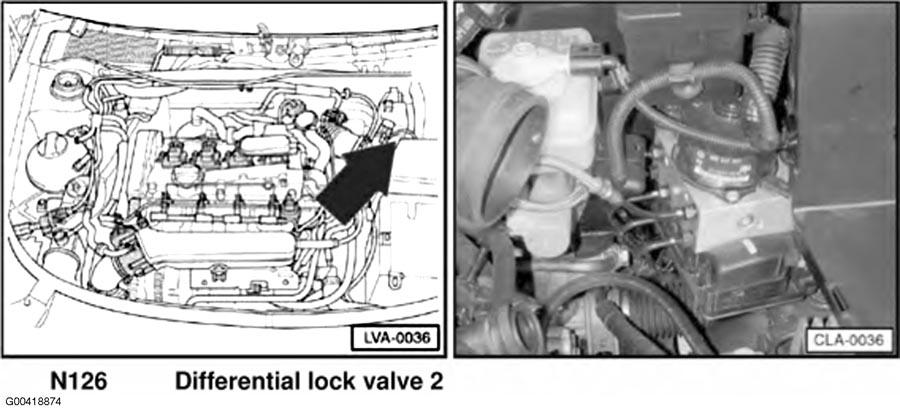 LVA-0036

CLA-0036

N126 Differential lock valve 2

G00418874