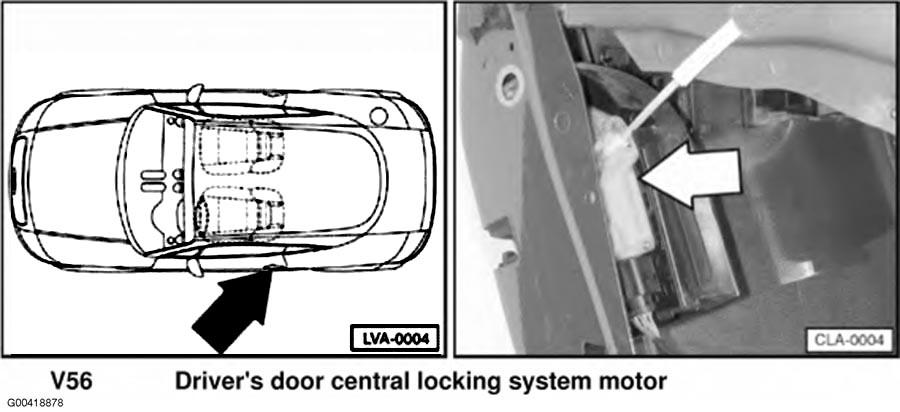 LVA-0004

CLA-0004

V56 Driver's door central locking system motor

G00418878