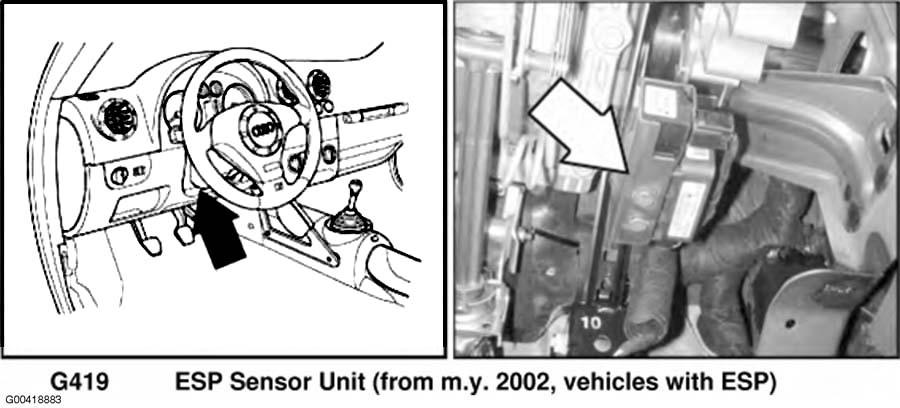 10

G419 ESP Sensor Unit (from m.y. 2002, vehicles with ESP)

G00418883