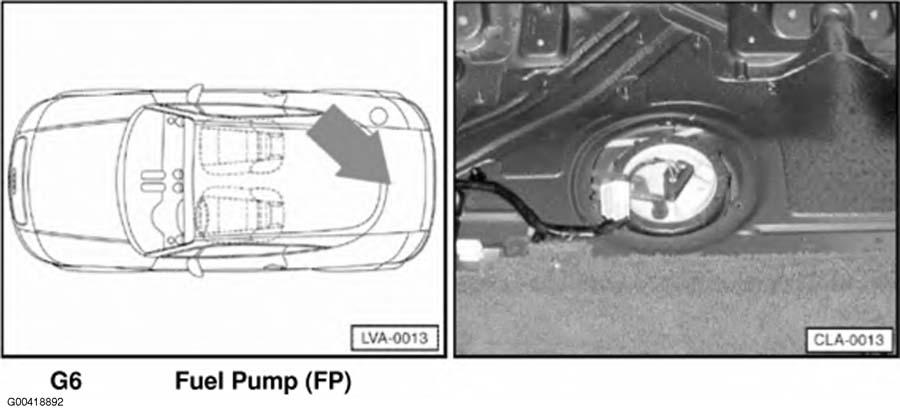 LVA-0013

CLA-0013

G6 Fuel Pump (FP)

G00418892