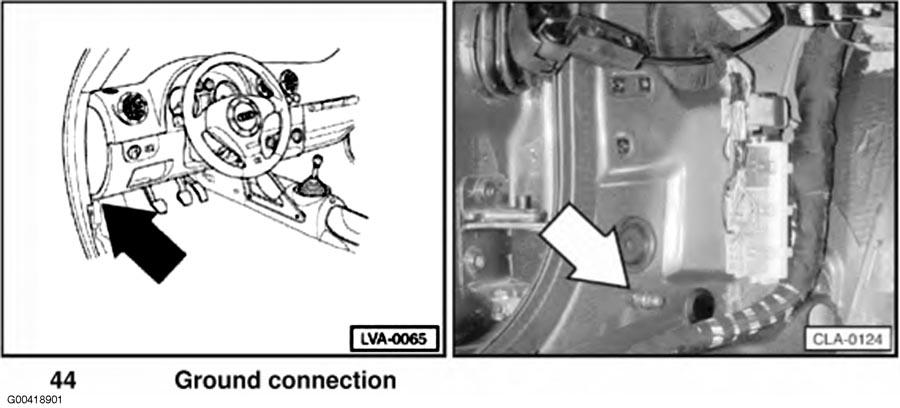 LVA-0065

CLA-0124

44 Ground connection

G00418901