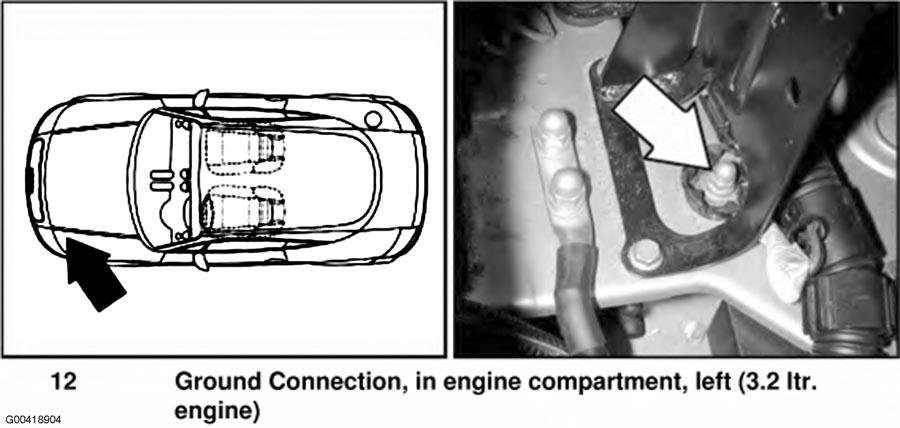 12 Ground Connection, in engine compartment, left (3.2 ltr. engine)

G00418904