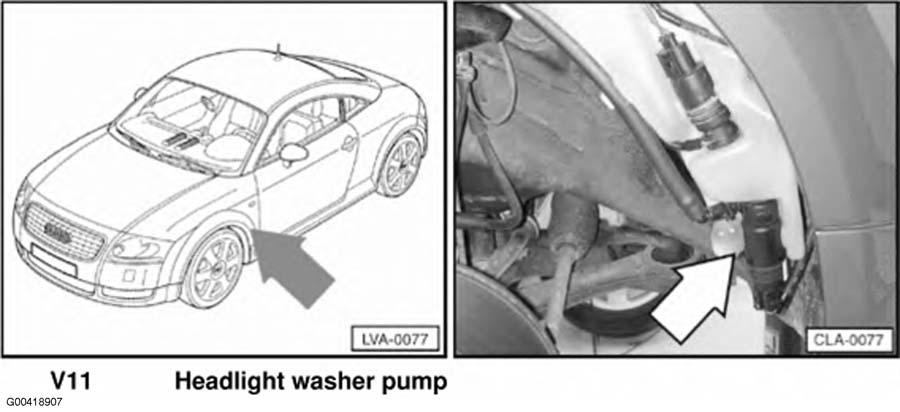 LVA-0077

CLA-0077

V11 Headlight washer pump

G00418907