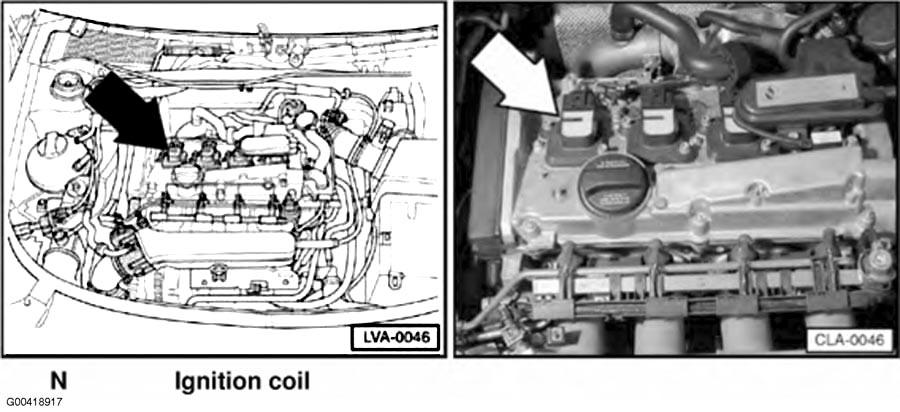 LVA-0046

CLA-0046

N Ignition coil

G00418917