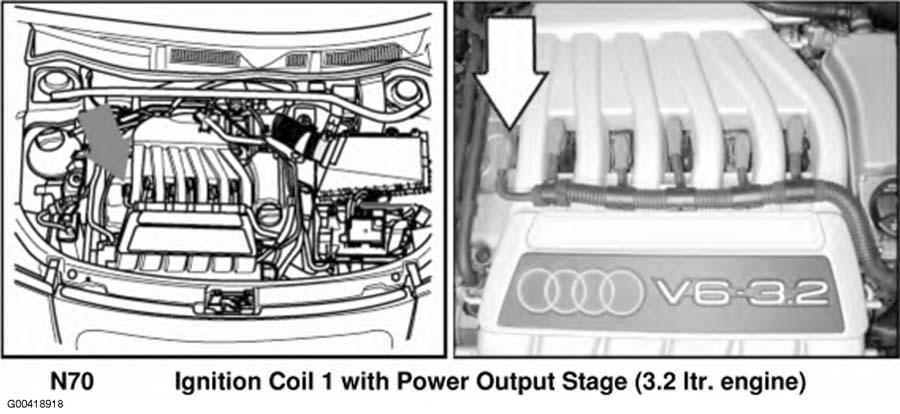 V6-3.2

N70 Ignition Coil 1 with Power Output Stage (3.2 ltr. engine)

G00418918