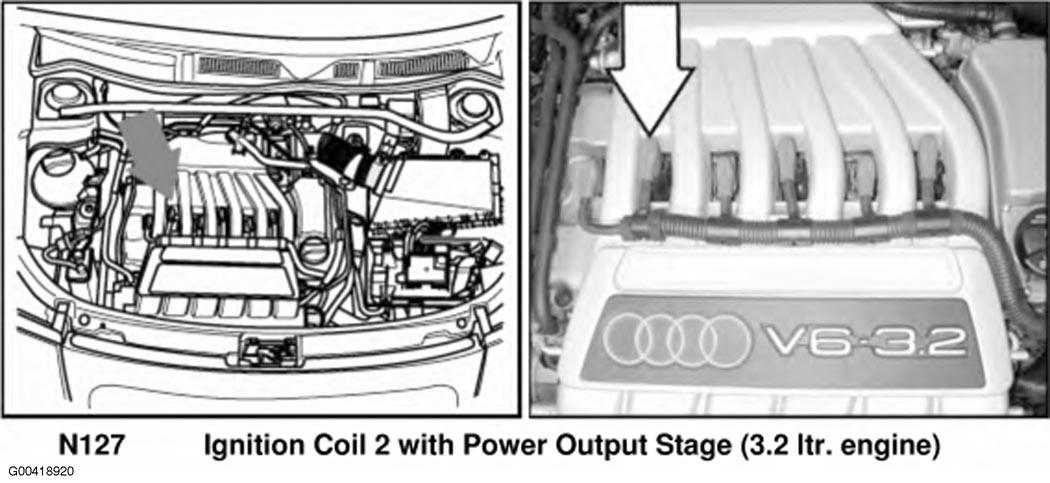 V6-3.2

N127 Ignition Coil 2 with Power Output Stage (3.2 ltr. engine)

G00418920