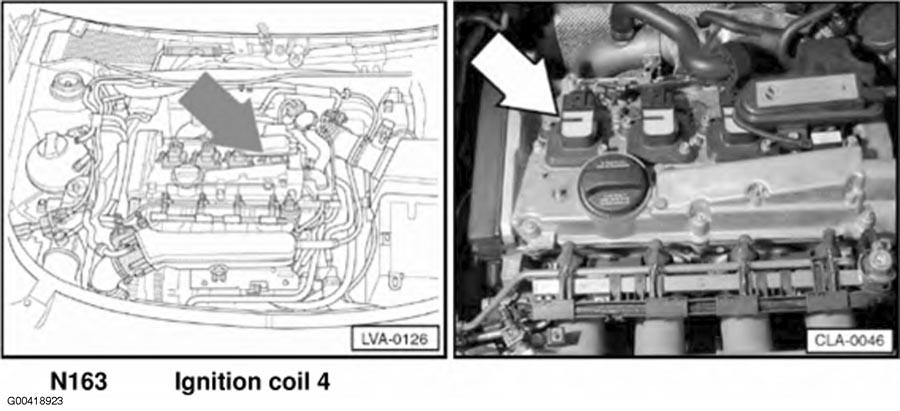 LVA-0126

CLA-0046

N163 Ignition coil 4

G00418923